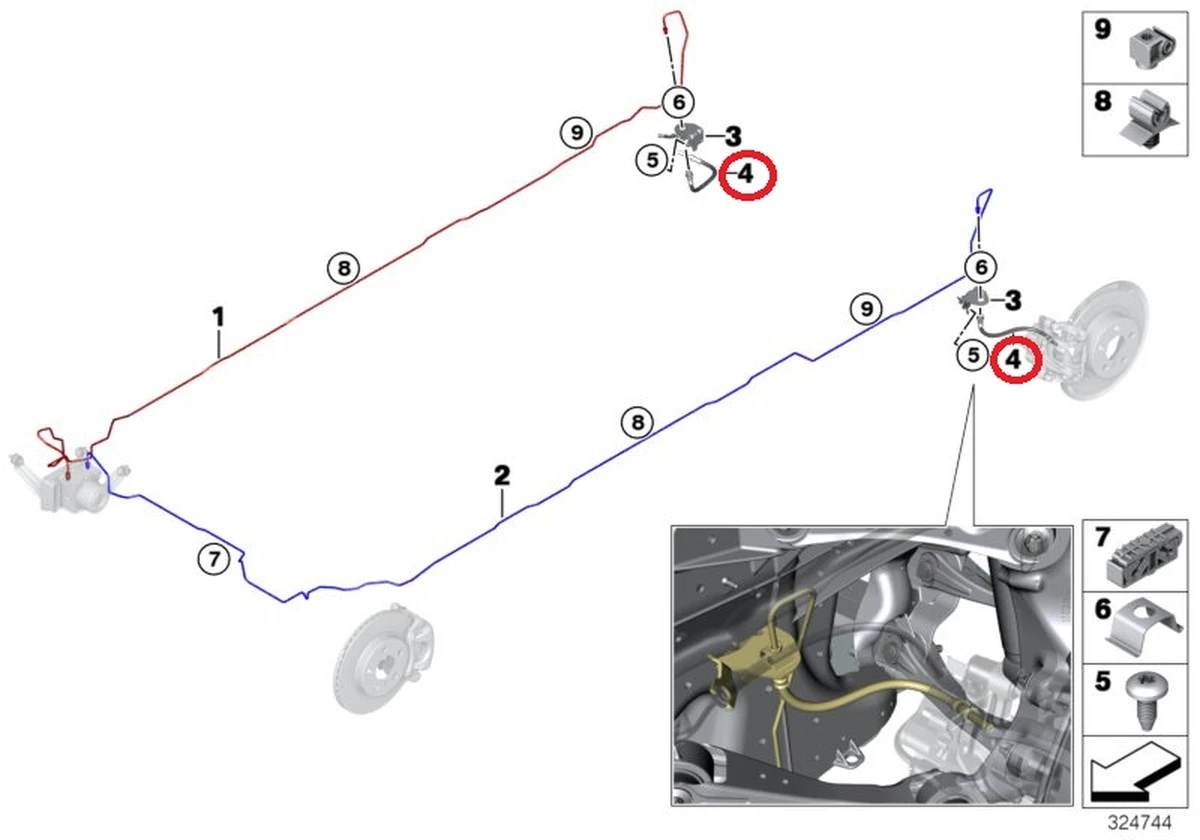 9
8
6
9
3
5
4
8
1
6
9
3
5
4
8
2
7
7
6
5
324744