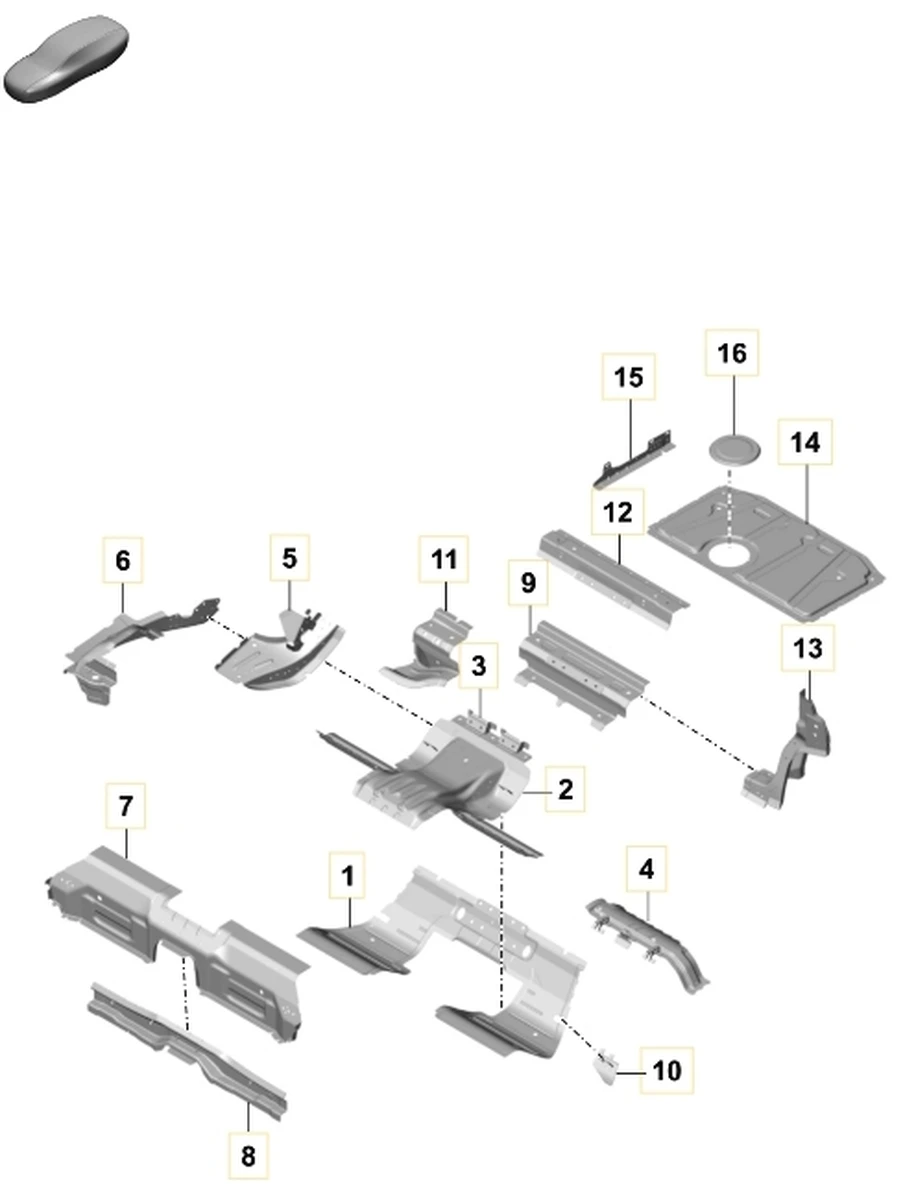 16
15
14
12
6
5
11
9
3
13
2
7
1
4
10
8