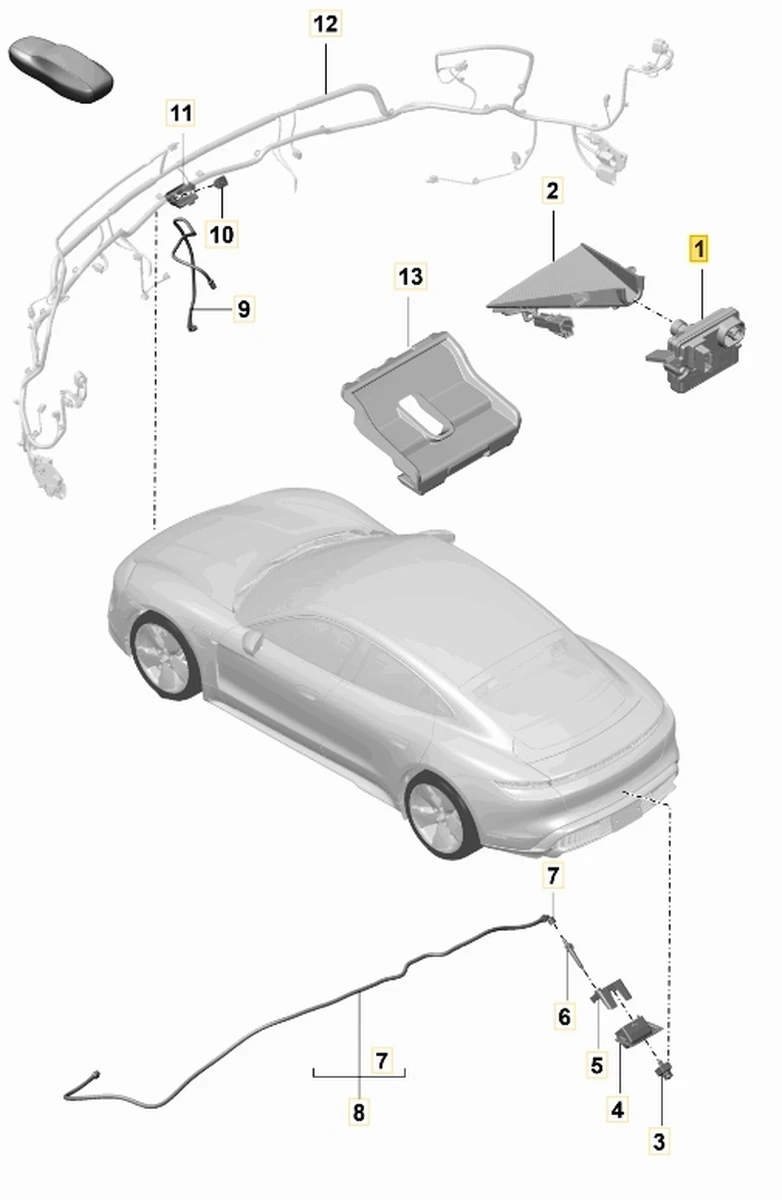 12
11
10
9
2
1
13
7
6
5
4
3
7
8