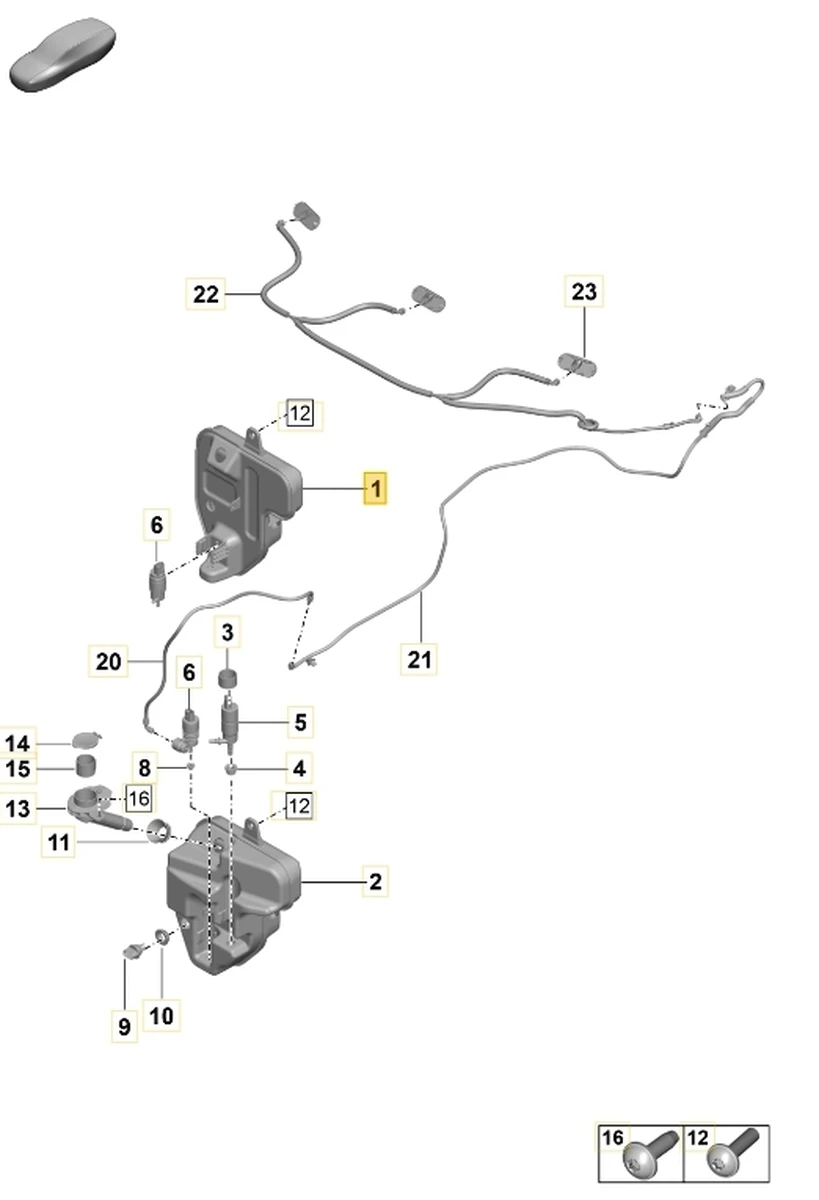 22
23
12
1
6
20
3
21
6
5
14
15
8
4
13
16
12
11
2
9
10
16
12