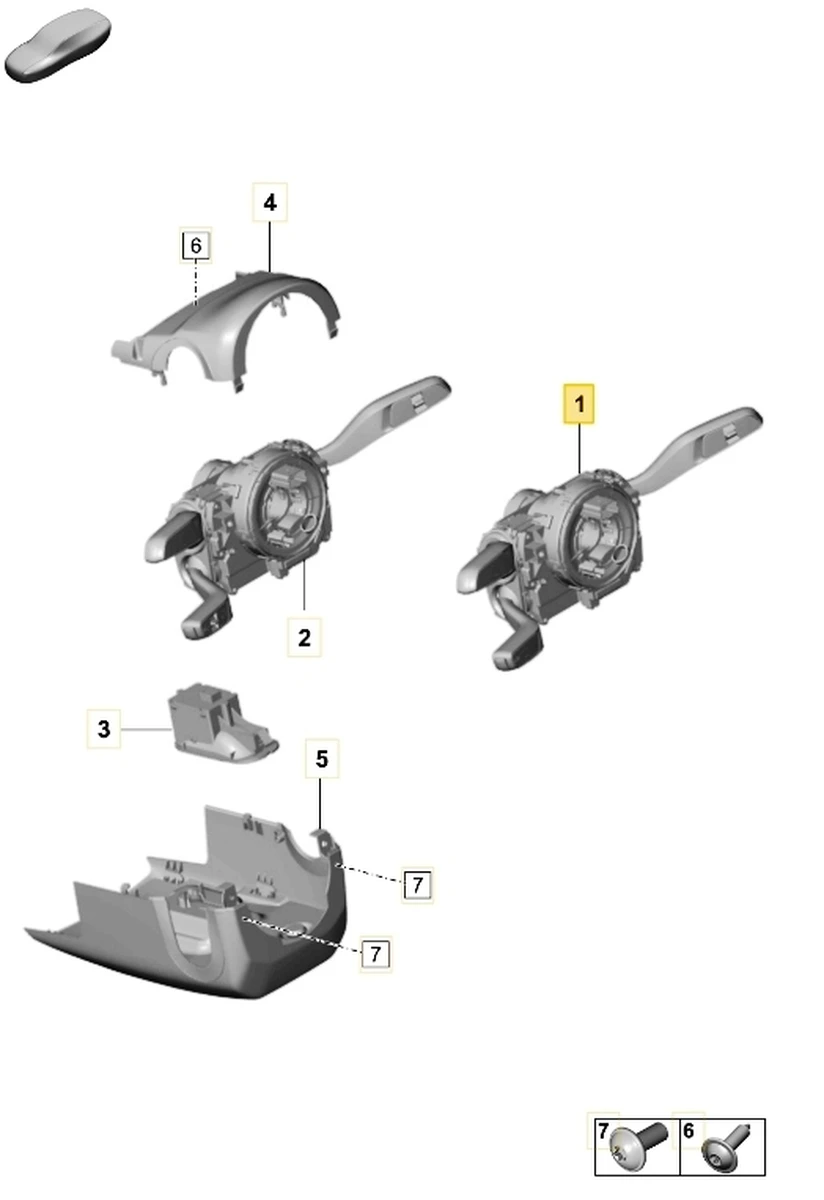 4
6
1
2
3
5
7
7
7
6