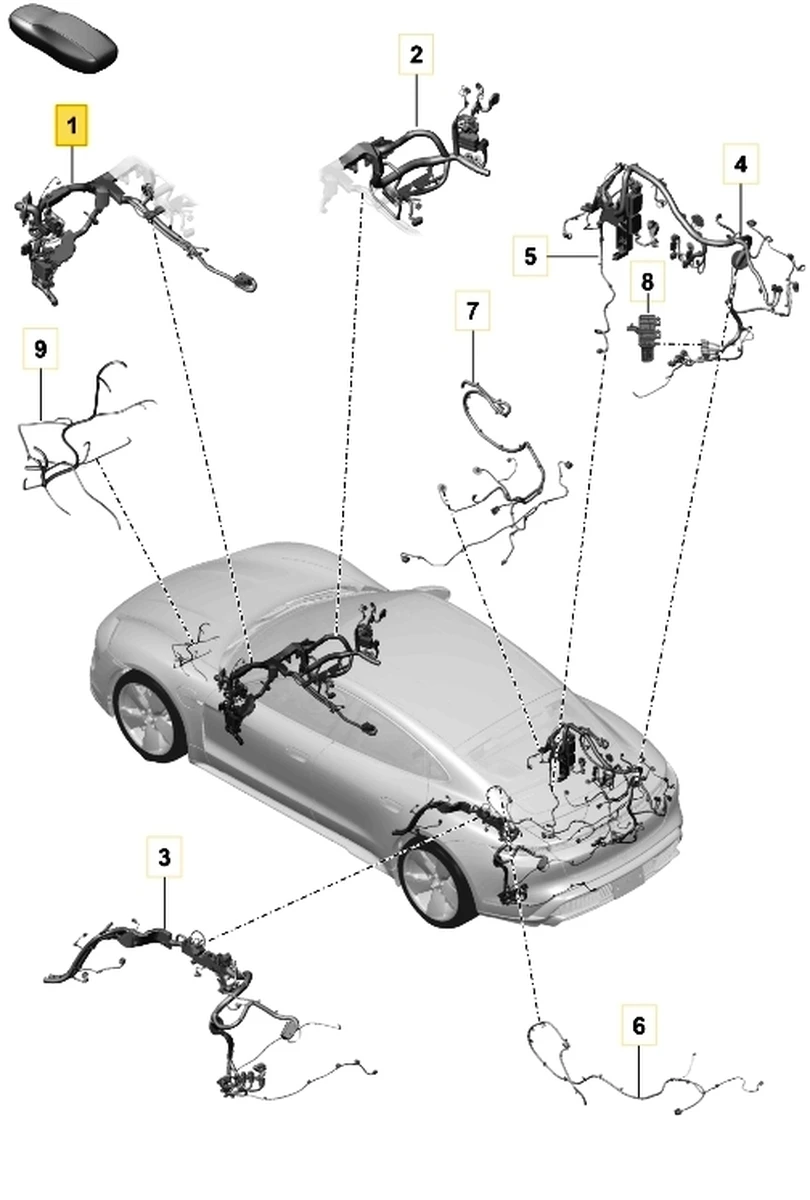 1
2
4
5
8
7
9
3
6