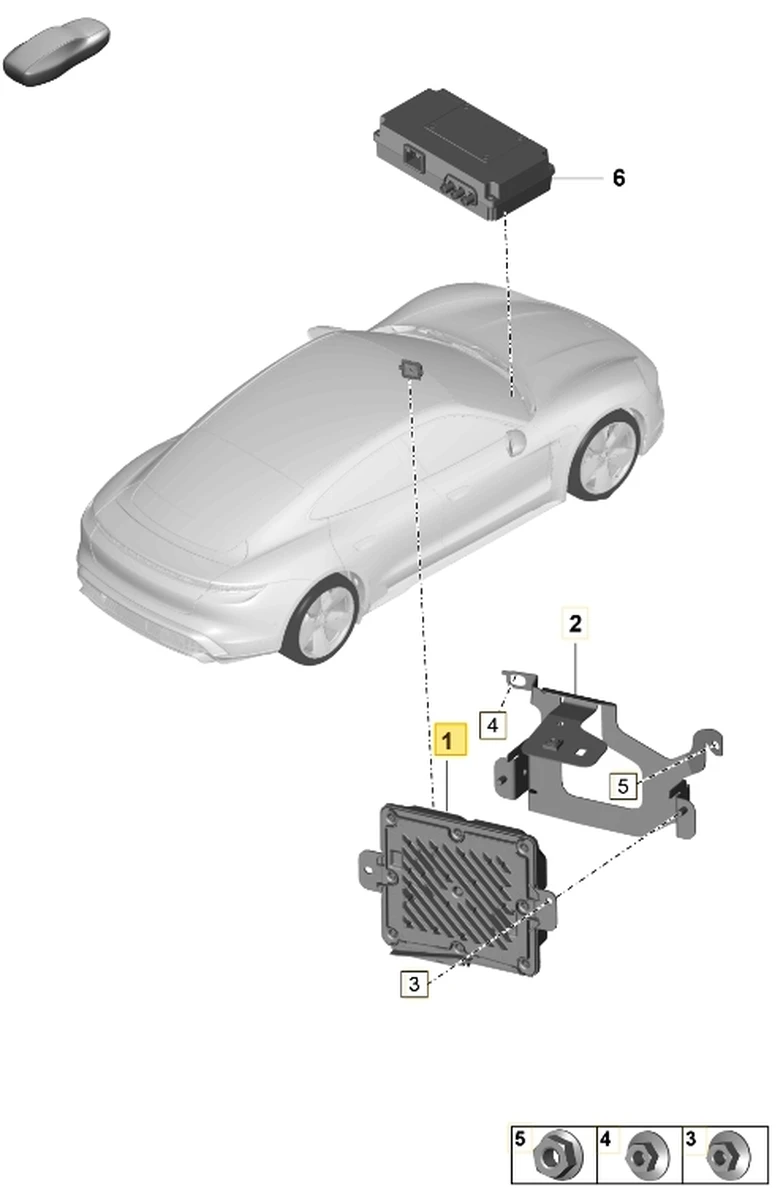 6

2

4

1

5

3

5 4 3