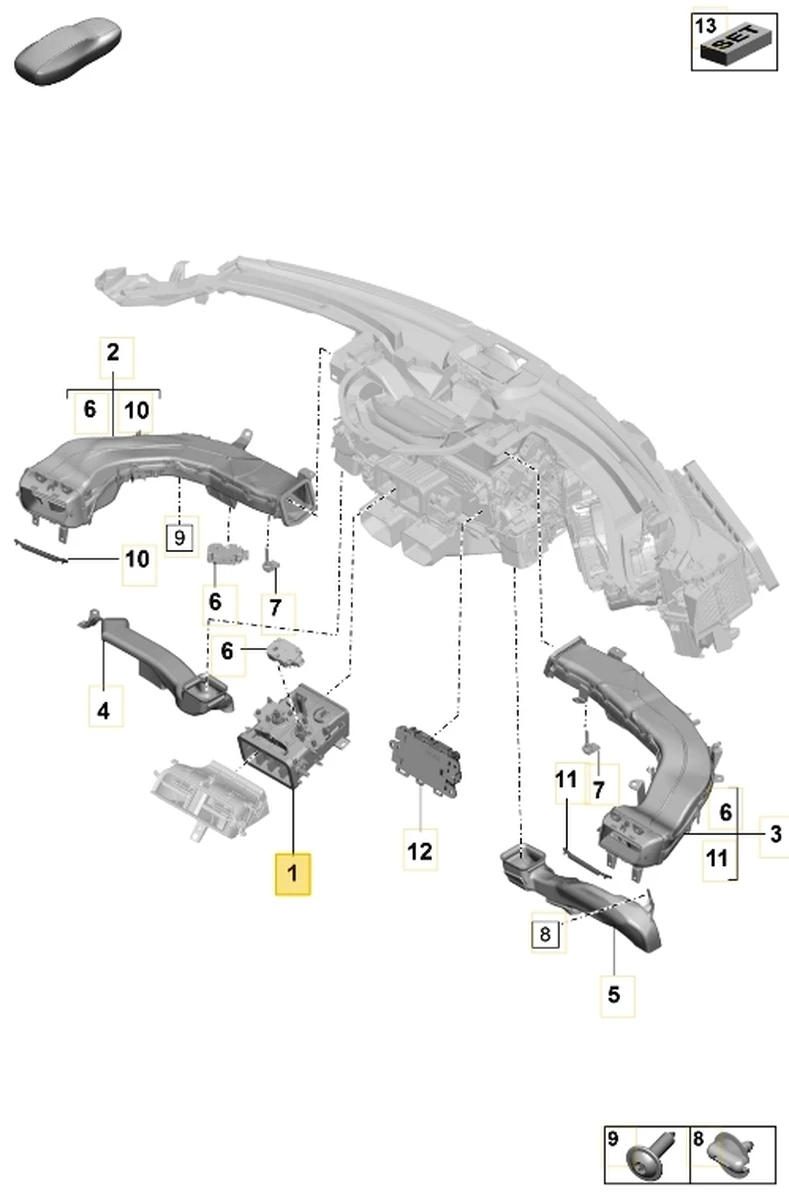 13
SET
2
6
10
9
10
6
7
6
4
1
12
11
7
6
3
11
8
5
9
8