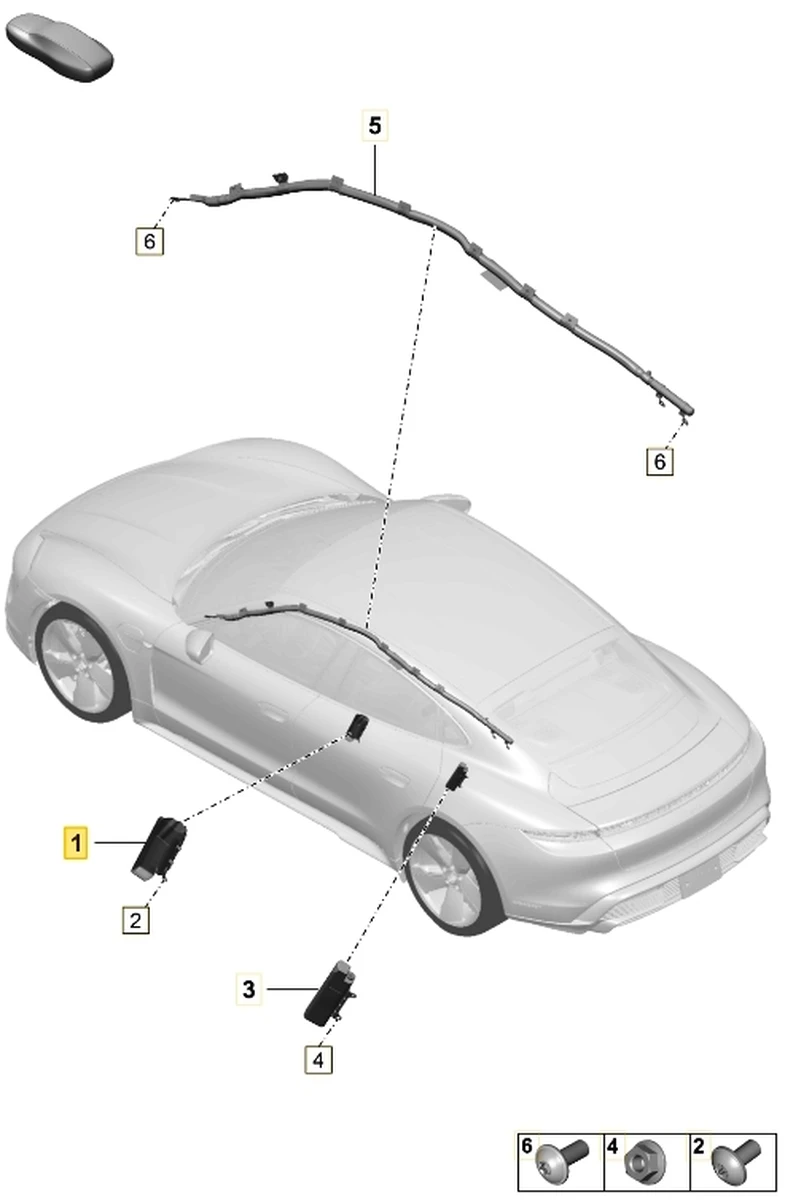 5
6
6
1
2
3
4
6
4
2