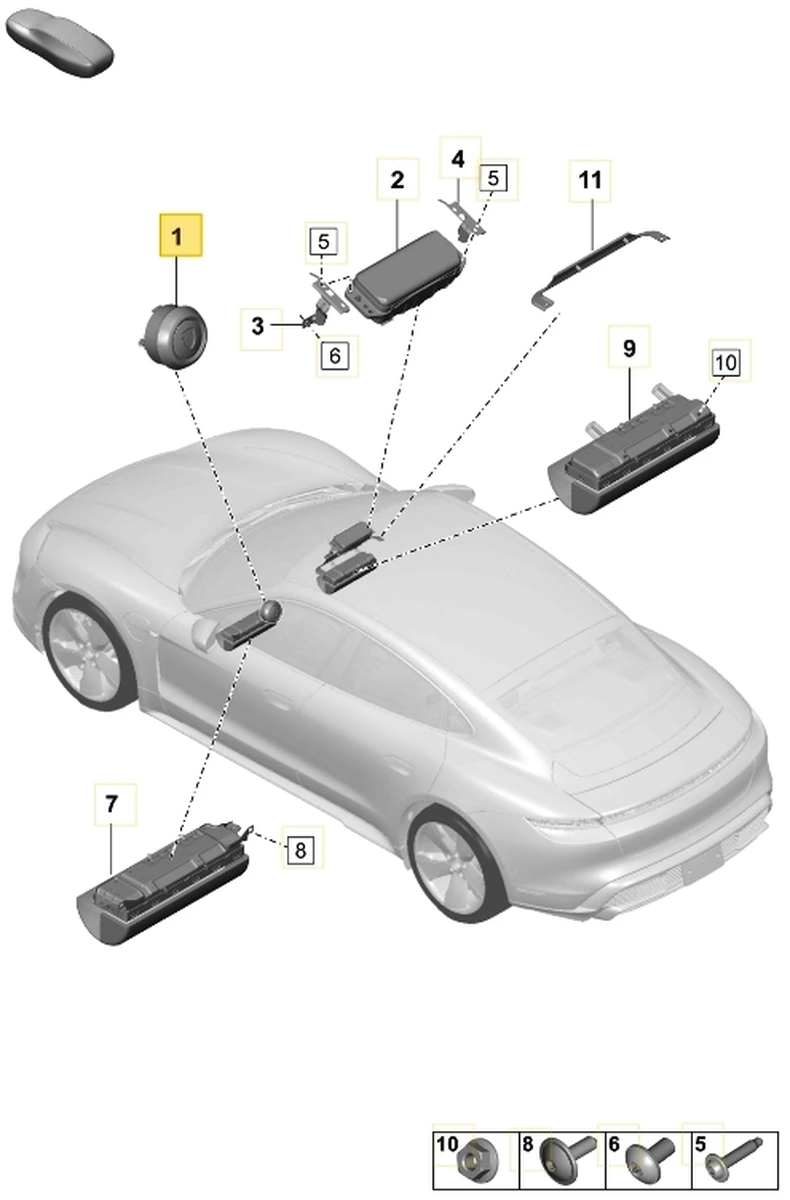 1
2
4
5
11
5
3
6
9
10
7
8
10
8
6
5