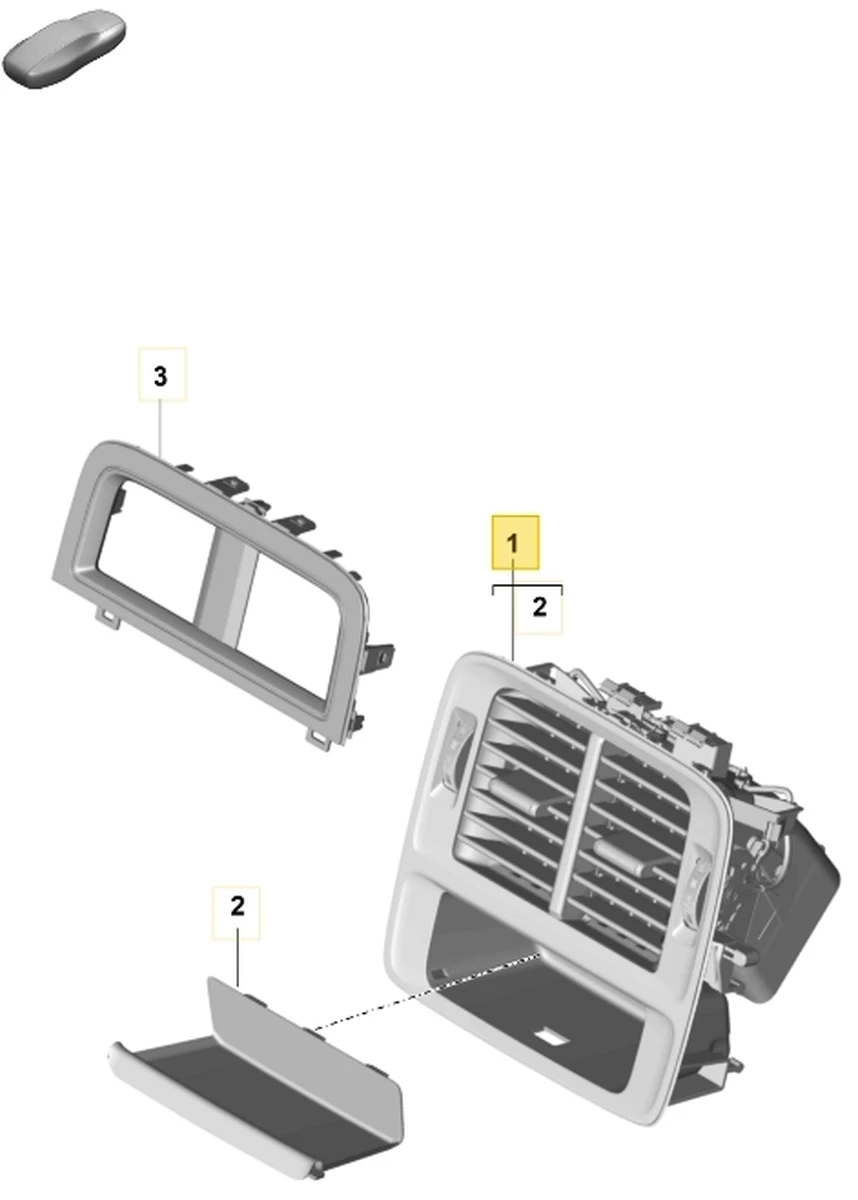 3

1

2

2