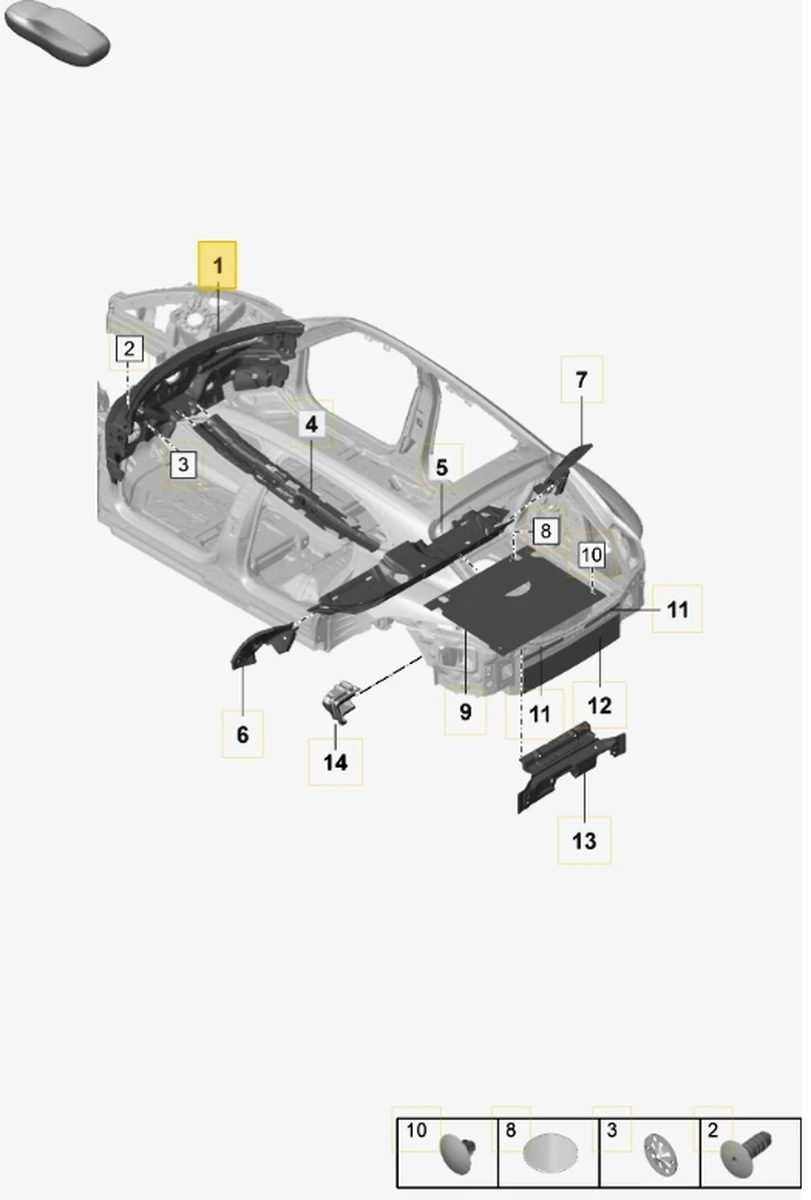 1
2
3
4
5
7
8
10
11
6
14
9
11
12
13
10
8
3
2