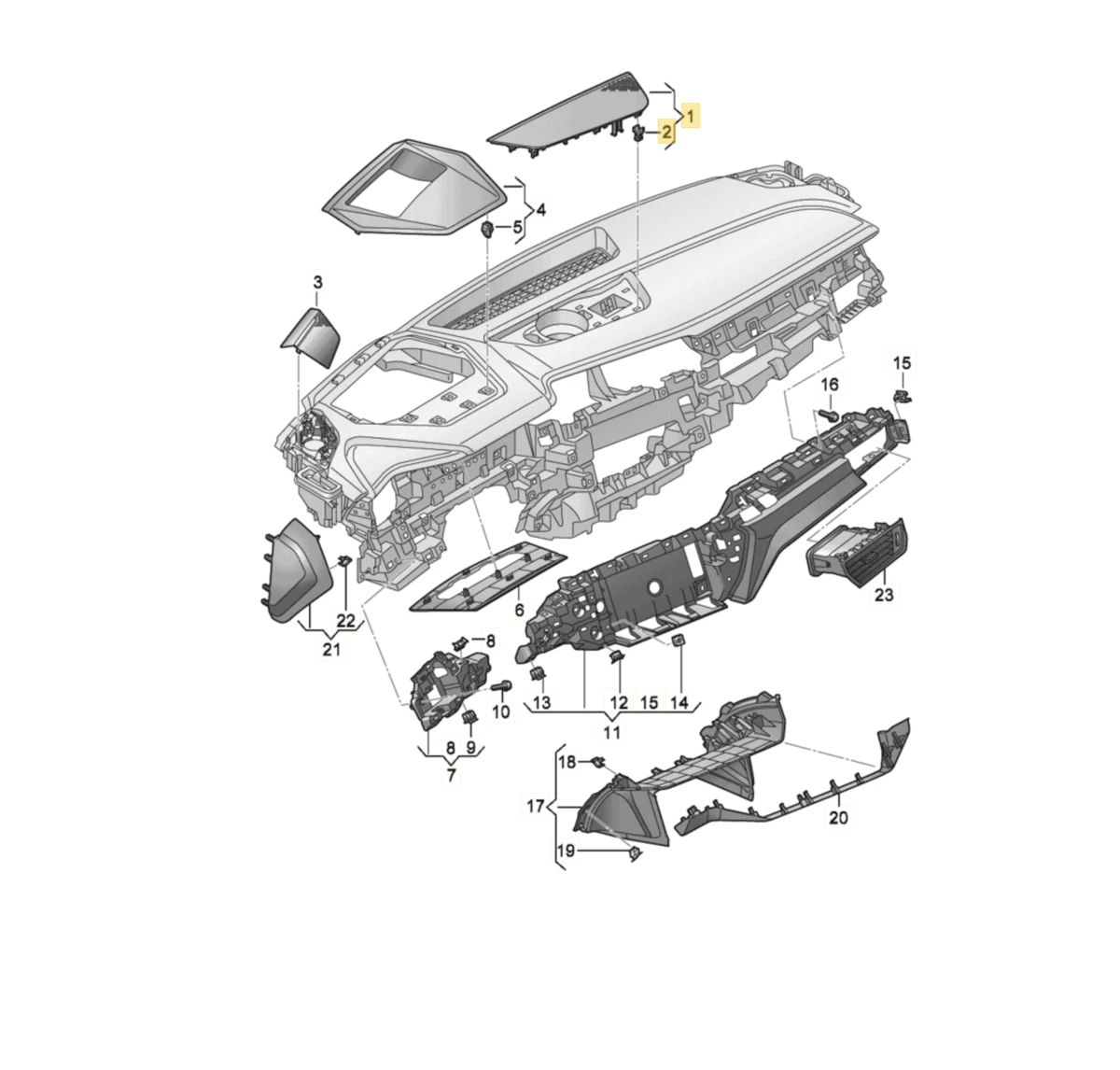 1
2
4
5
3
15
16
23
6
22
21
8
10
13
12
15
14
11
8
9
7
18
17
19
20