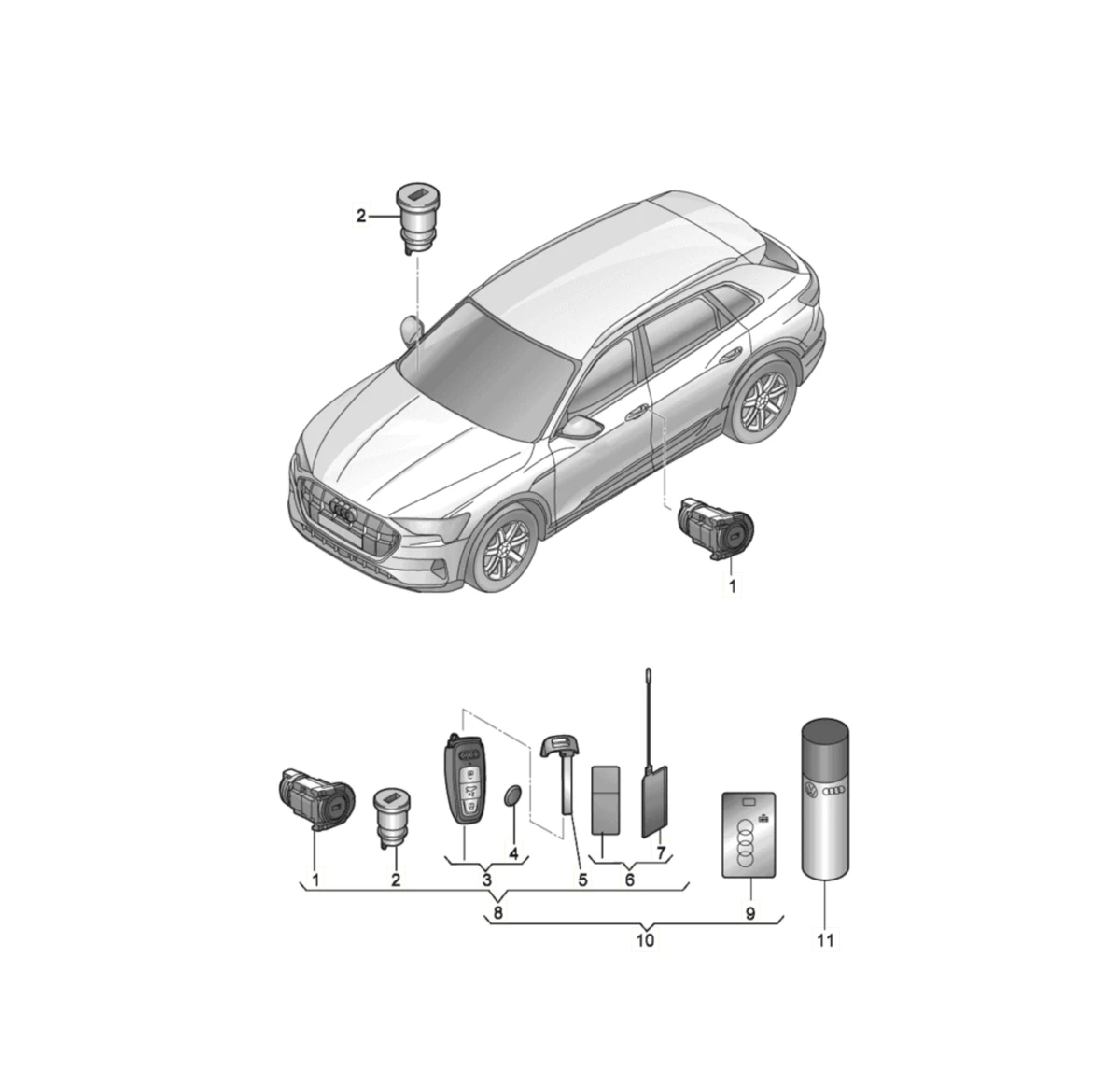 2

1

1
2
3
4
5
6
7
8
9
10
11