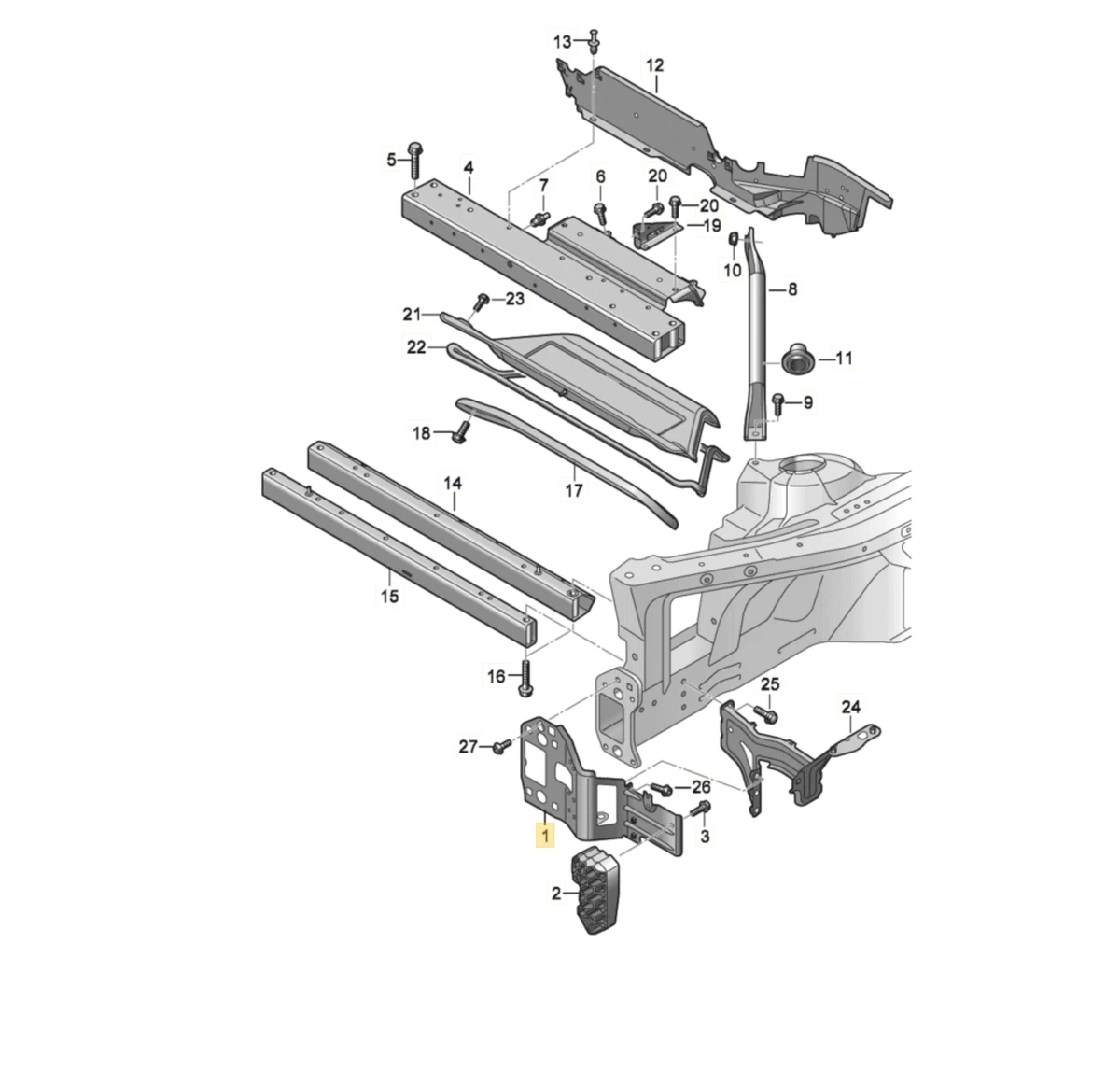 13
12
5
4
7
6
20
20
19
10
8
23
21
22
11
9
18
17
14
15
16
25
24
27
26
3
1
2