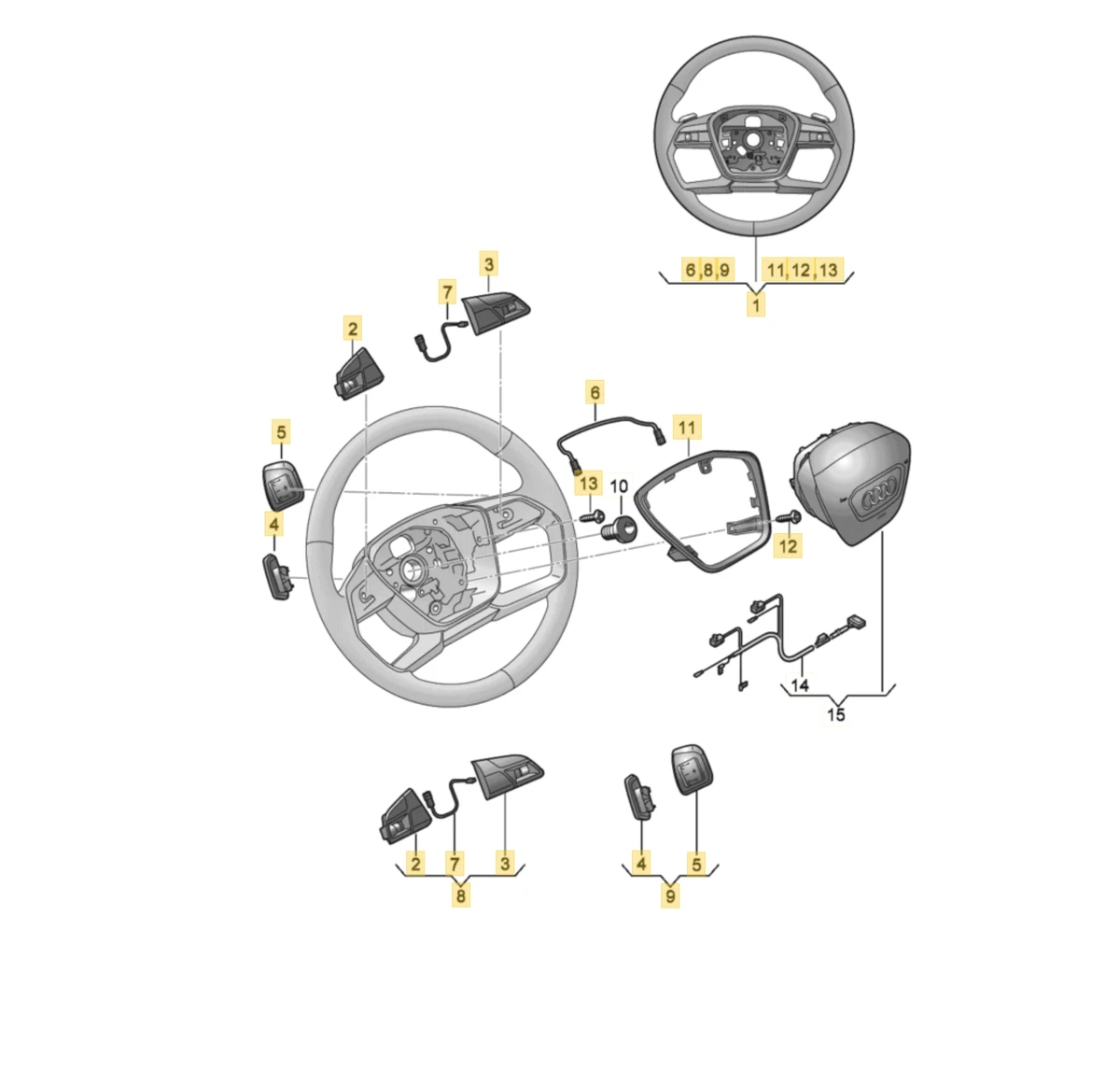 6,8,9
11,12,13
1
3
7
2
6
11
5
13
10
4
12
14
15
2
7
3
8
4
5
9