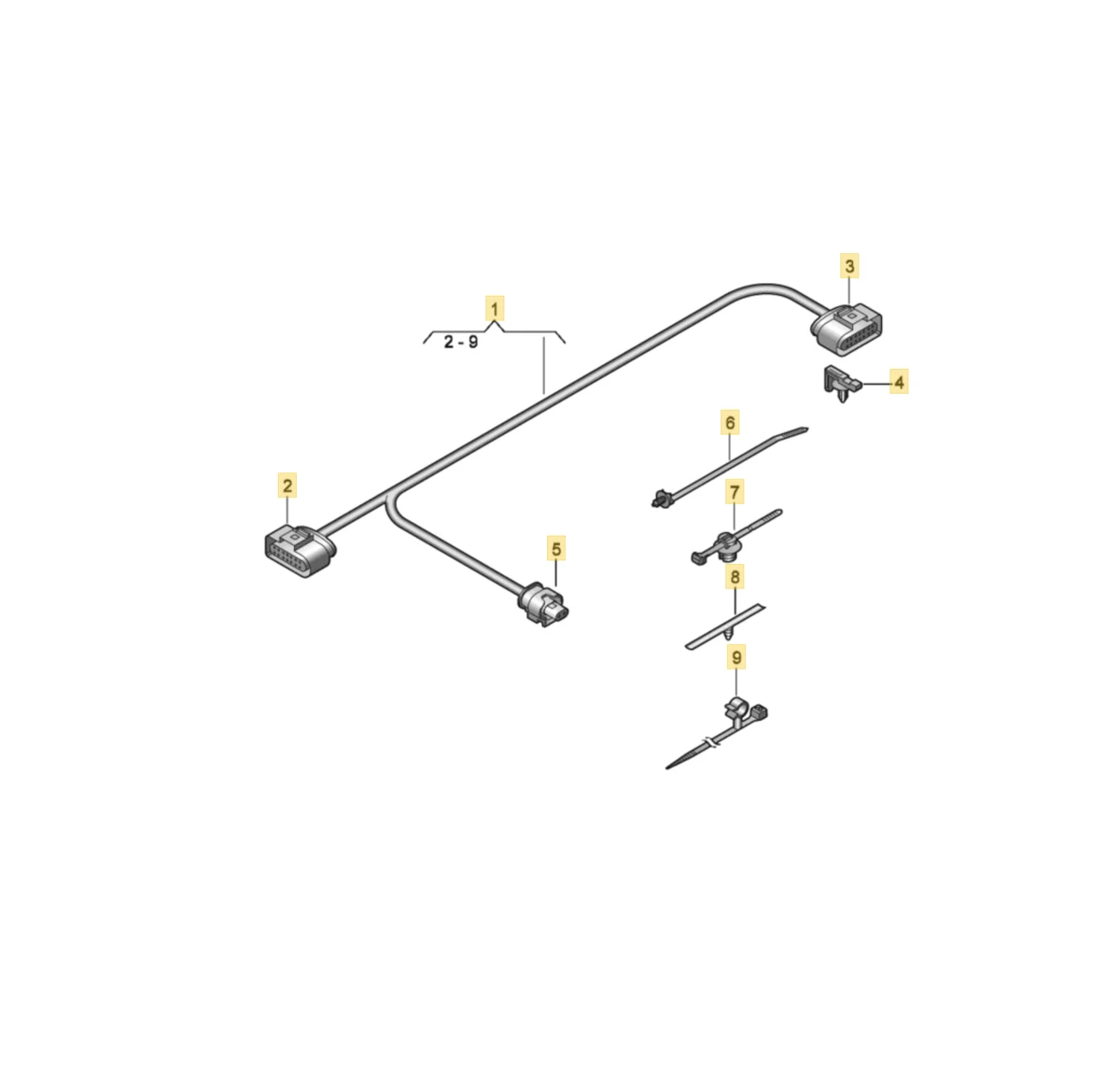 1
2 - 9
3
4
6
2
7
5
8
9