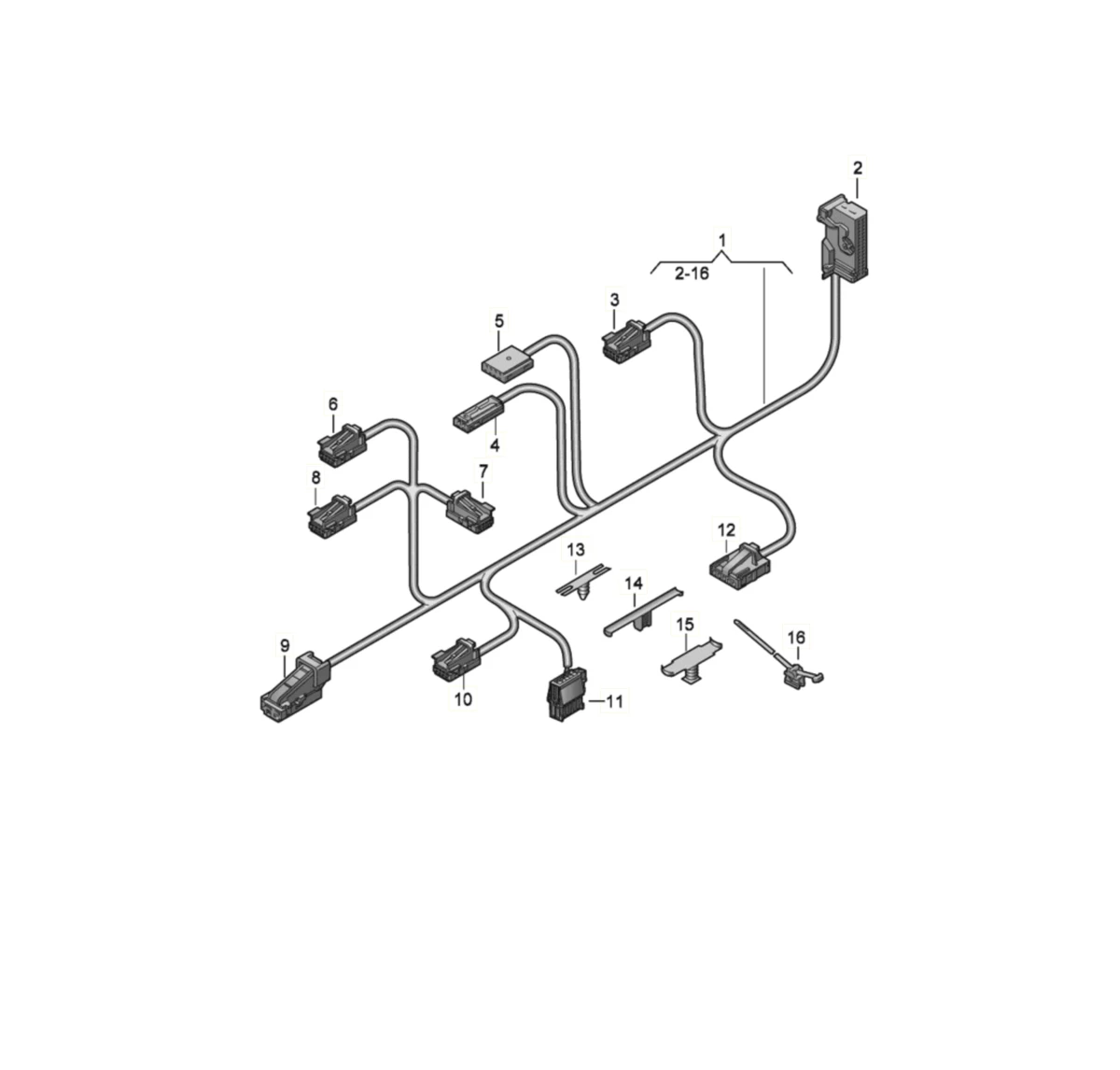 2
1
2-16
3
5
4
6
7
8
12
13
14
15
16
9
10
11