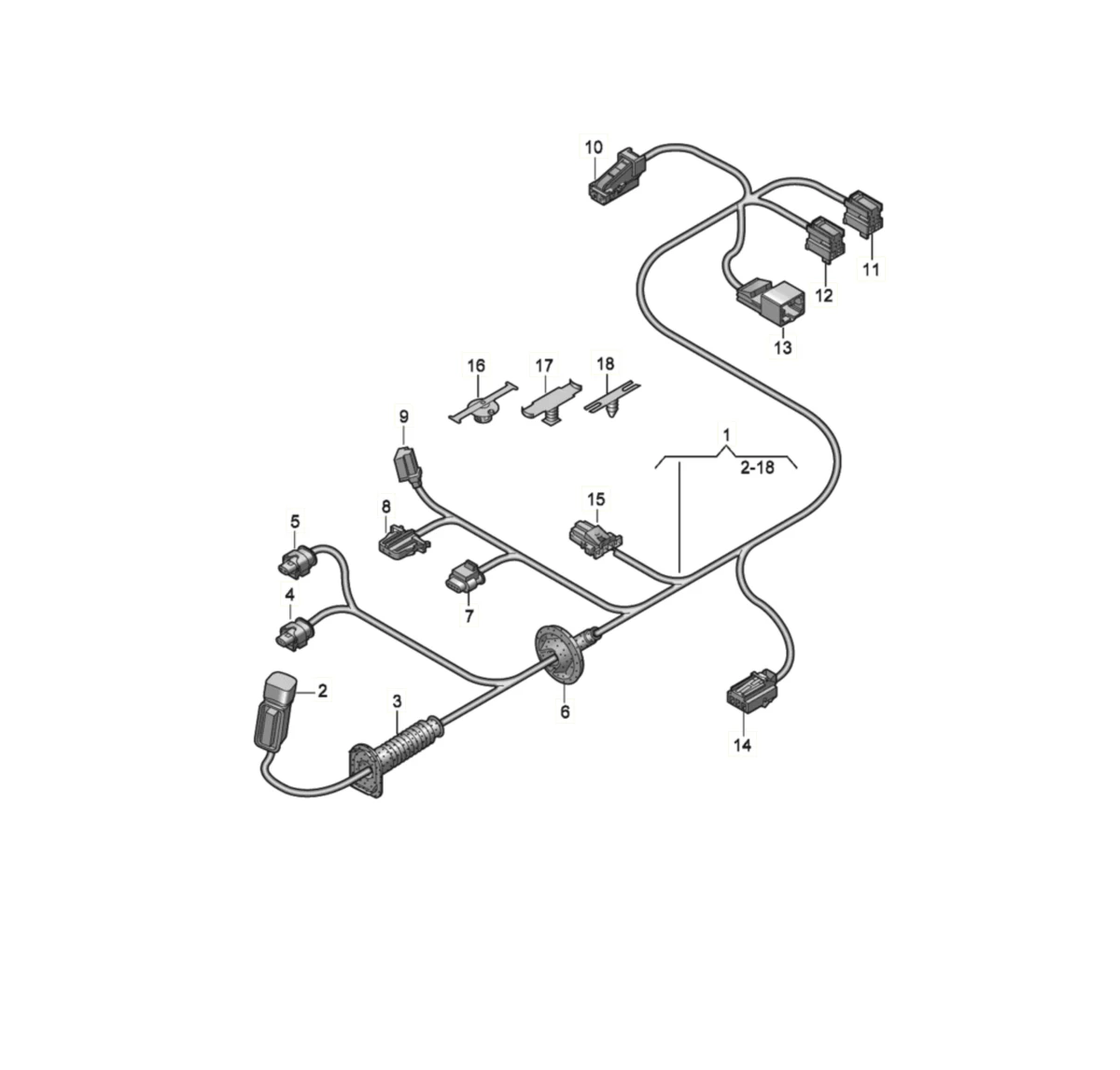 10
11
12
13
16
17
18
9
1
2-18
15
8
5
7
4
2
3
6
14