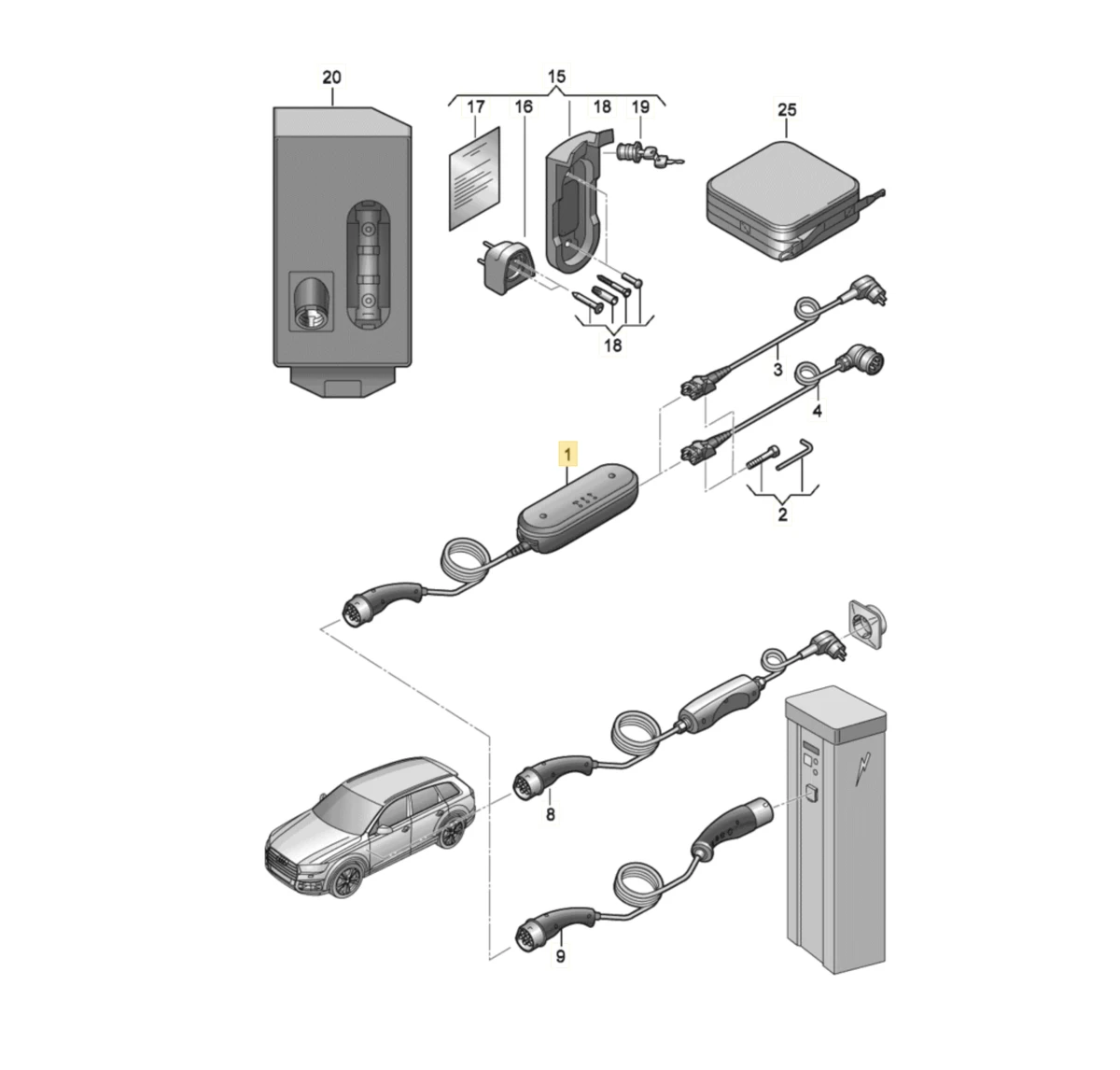 20
15
17
16
18
19
25
18
3
4
1
2
8
9