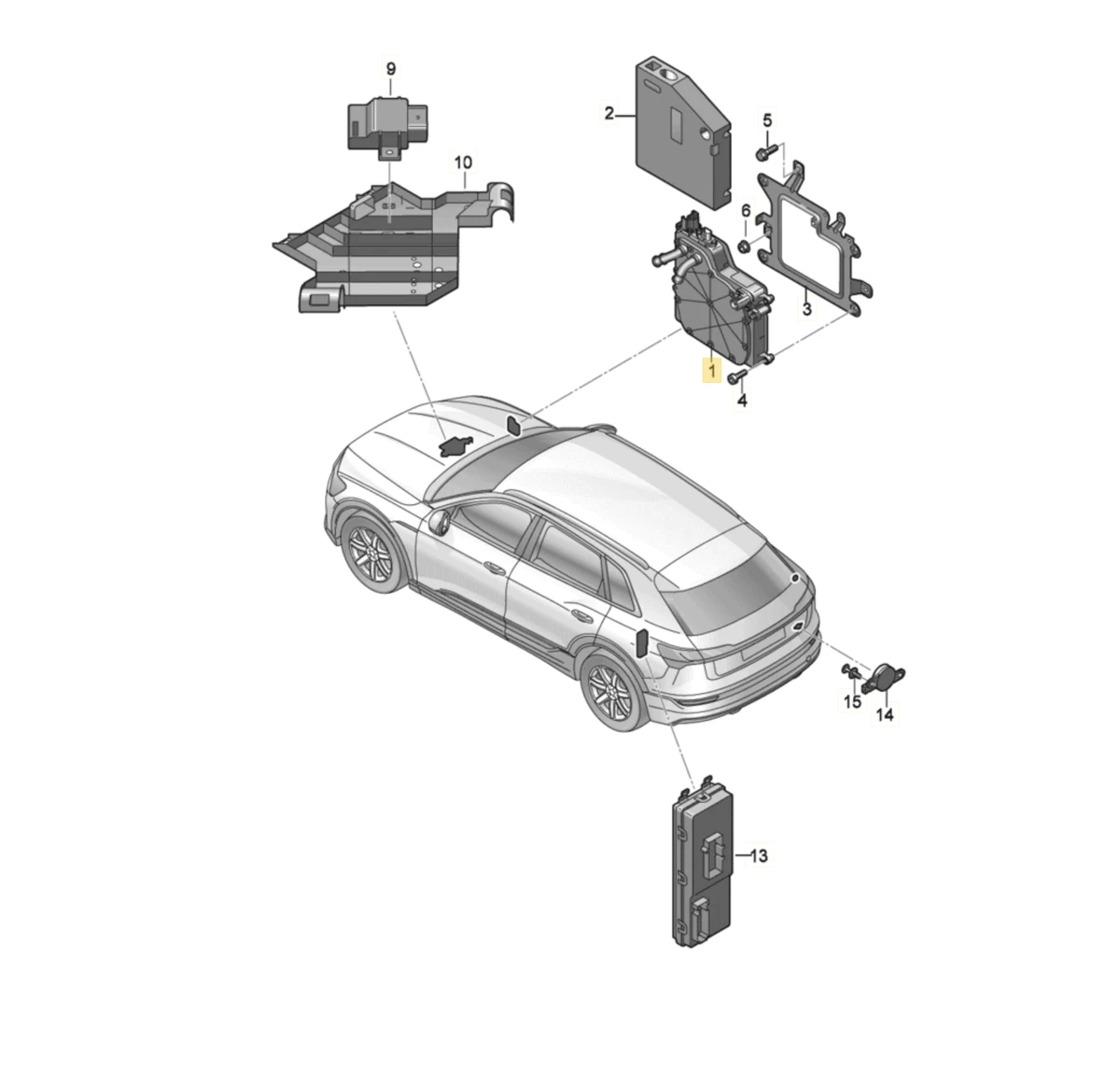 9
10
2
5
6
3
1
4
15
14
13