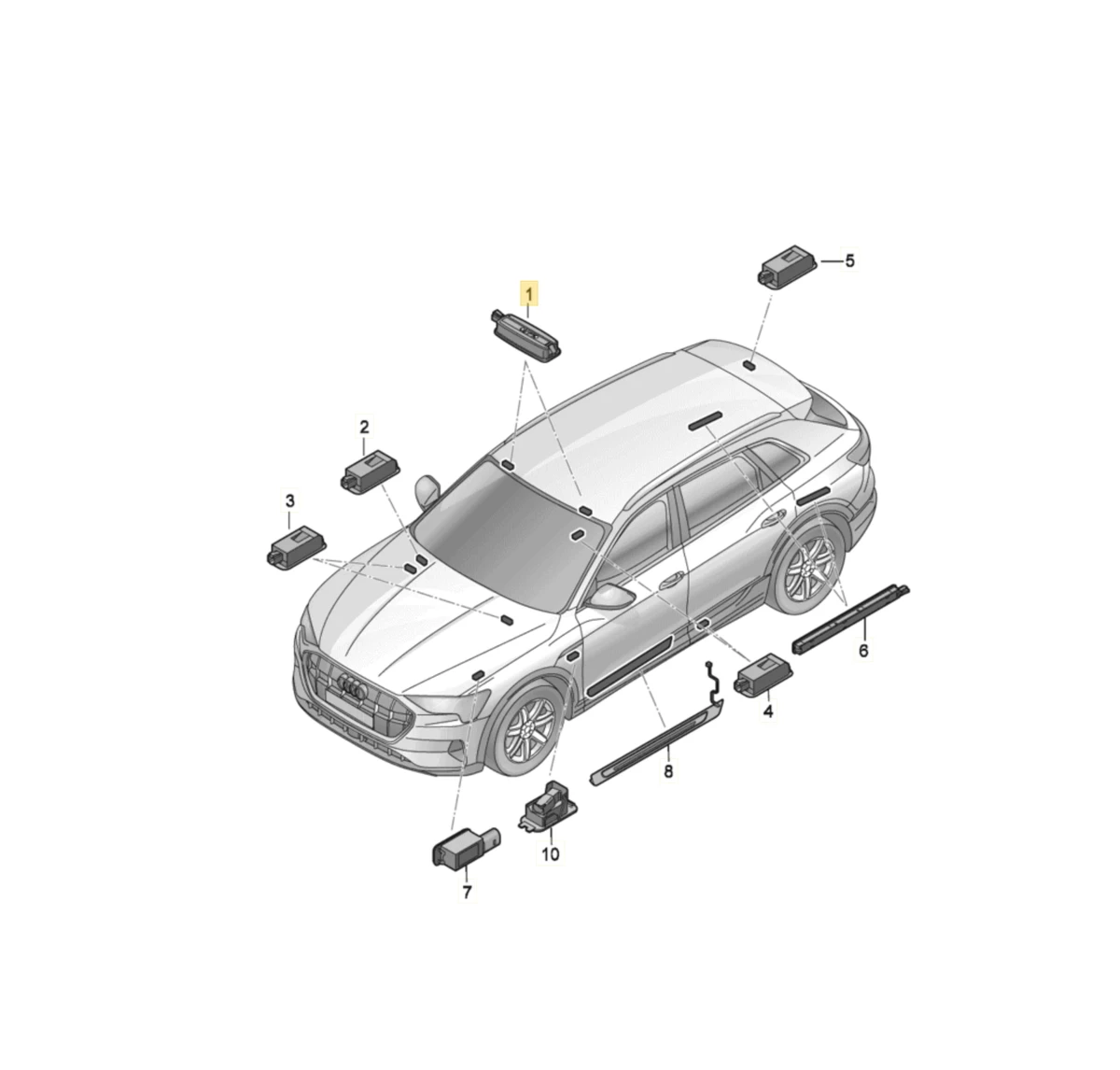 5
1
2
3
6
4
8
10
7