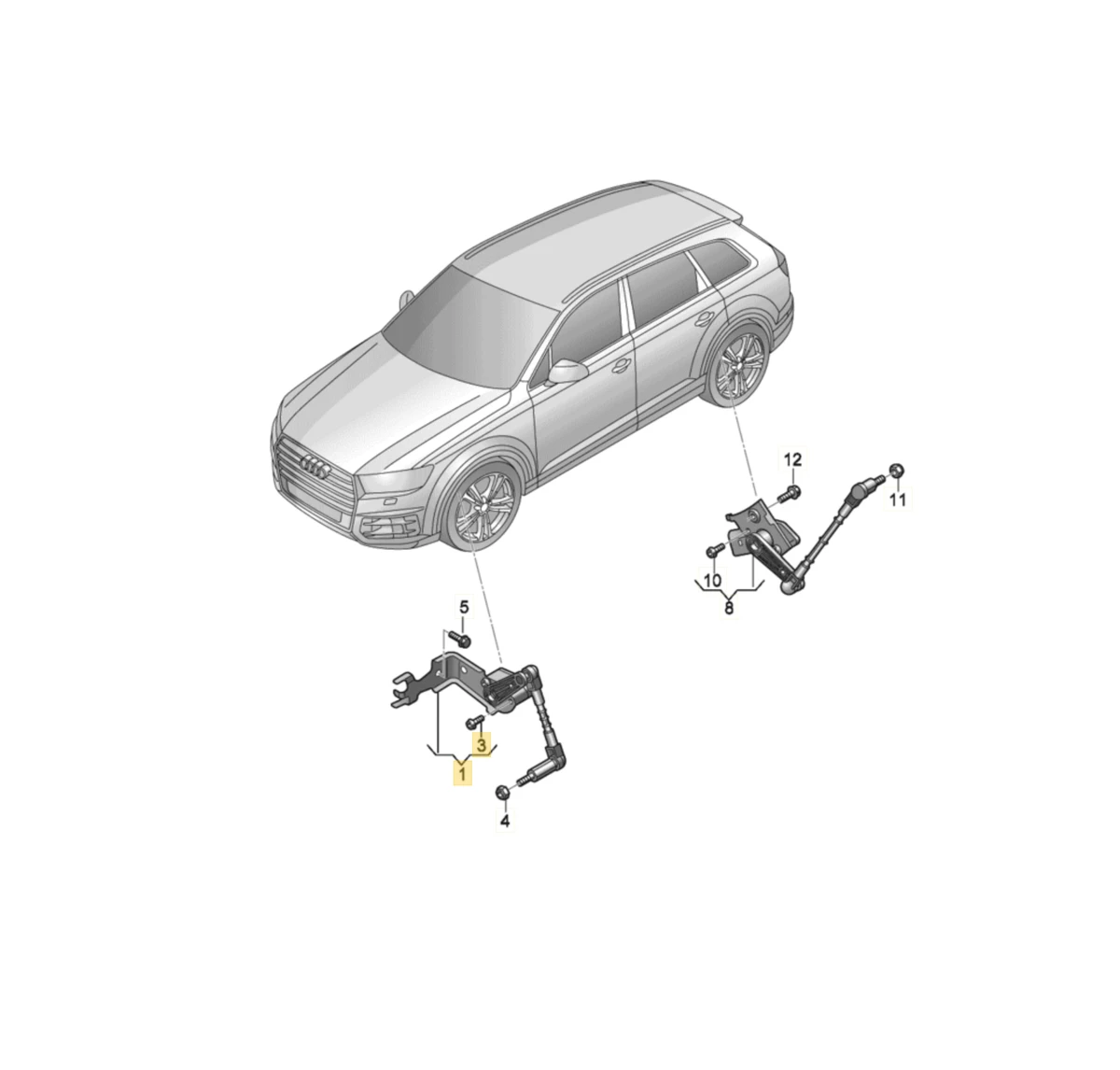 12
11
10
8
5
3
1
4