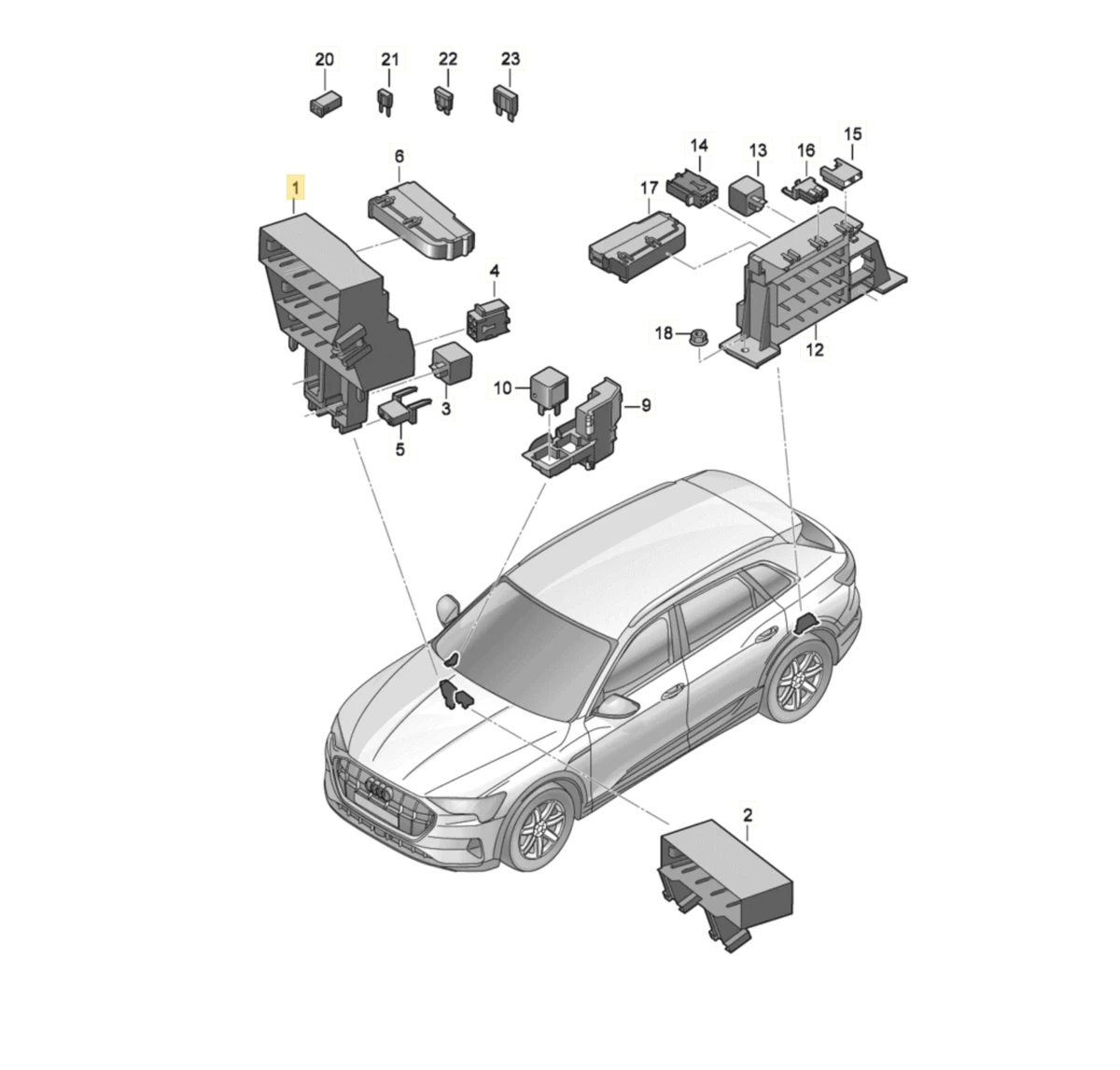 20
21
22
23
1
6
14
13
16
15
17
4
18
12
3
10
9
5
2