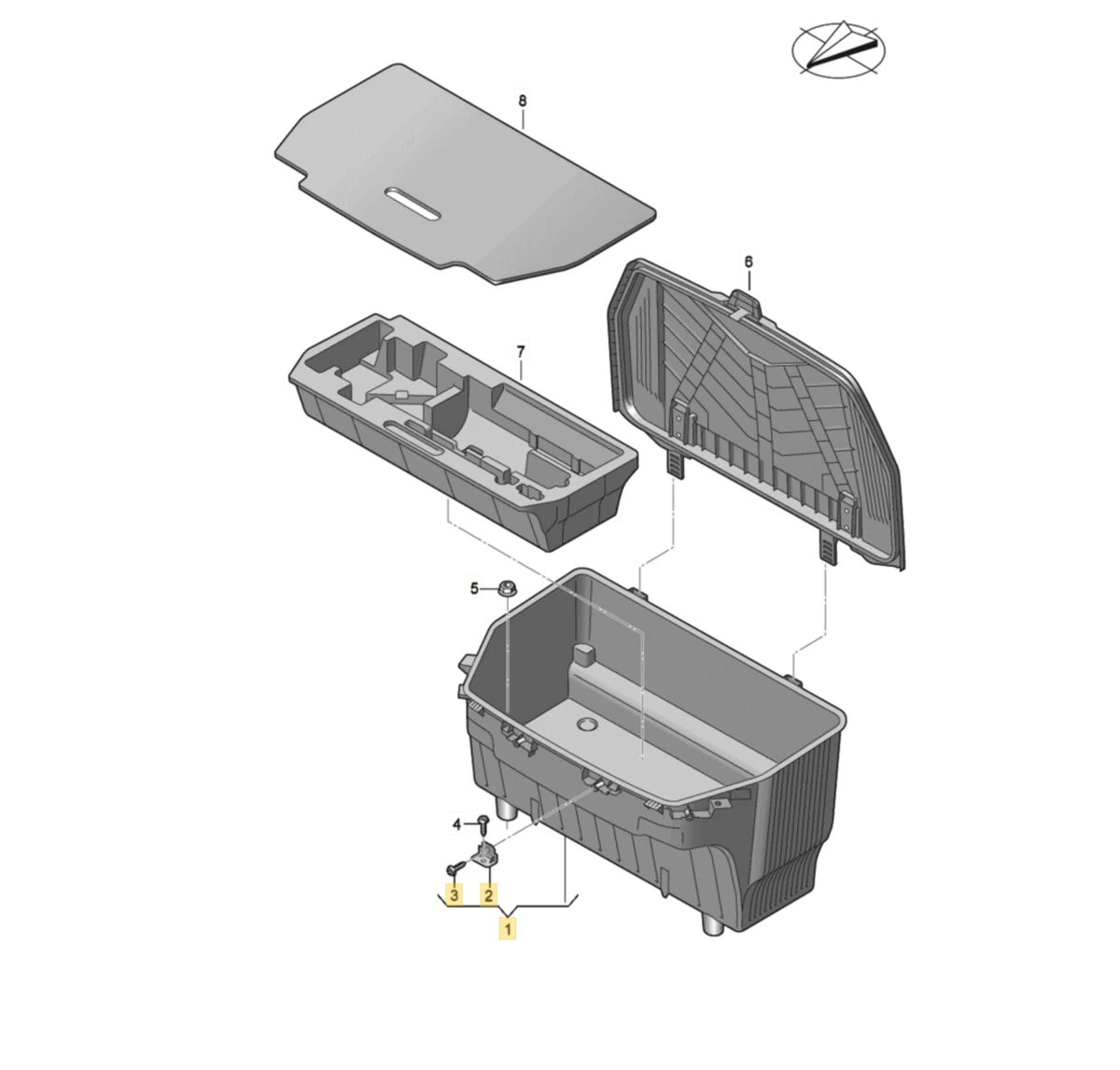 8
6
7
5
4
3
2
1