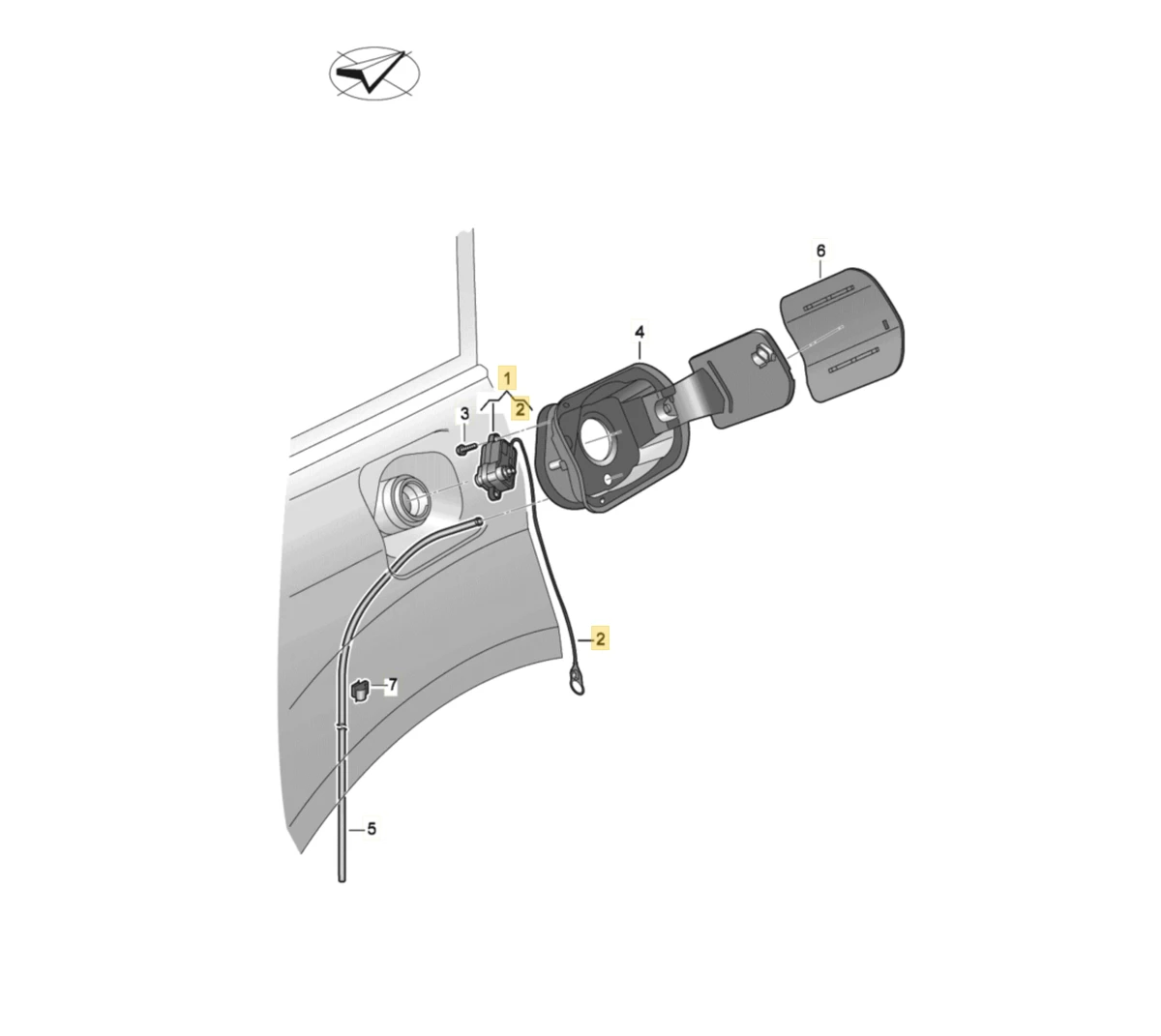 6
4
1
2
3
2
7
5