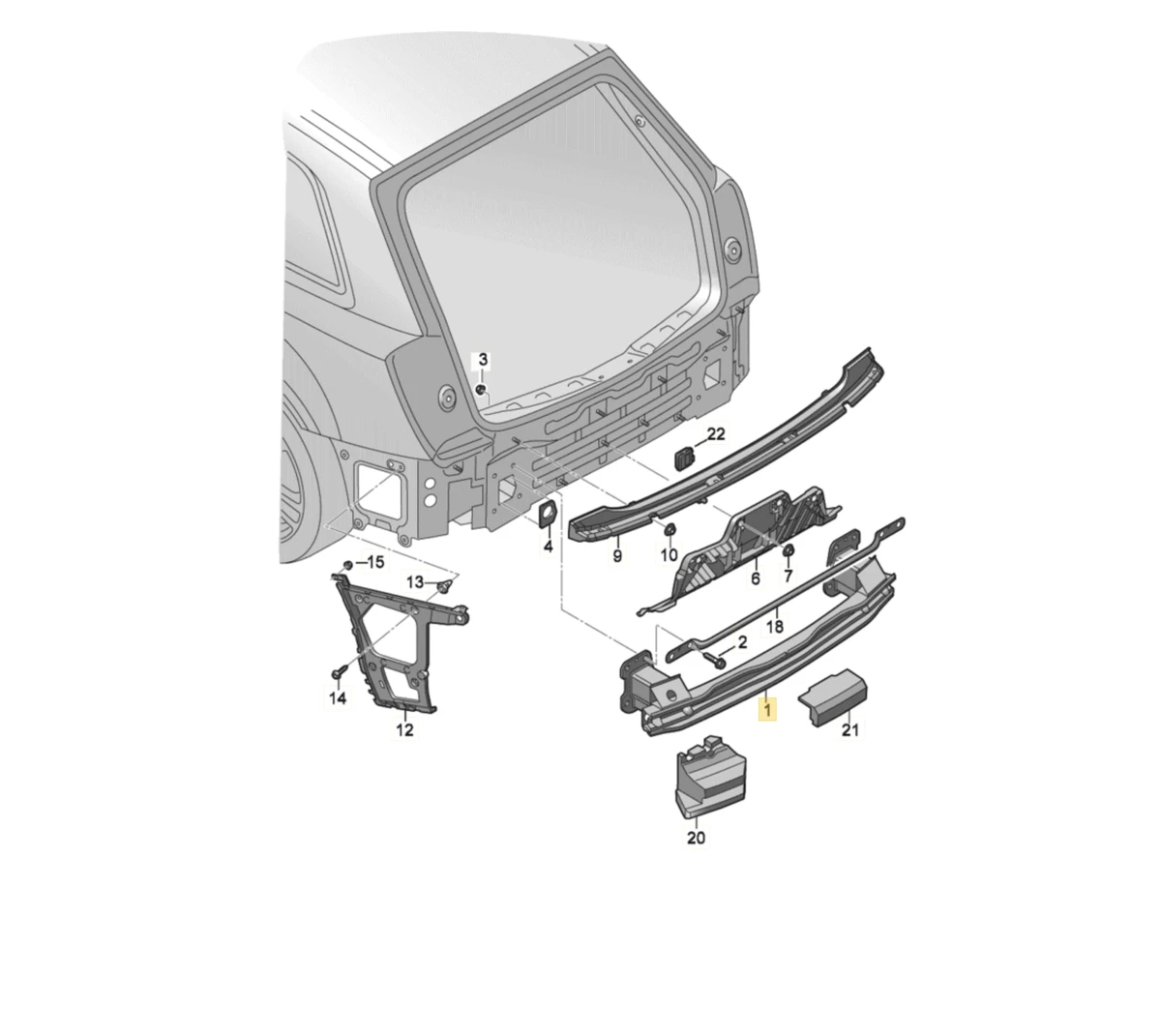 3
22
4
9
10
6
7
15
13
18
2
14
12
1
21
20