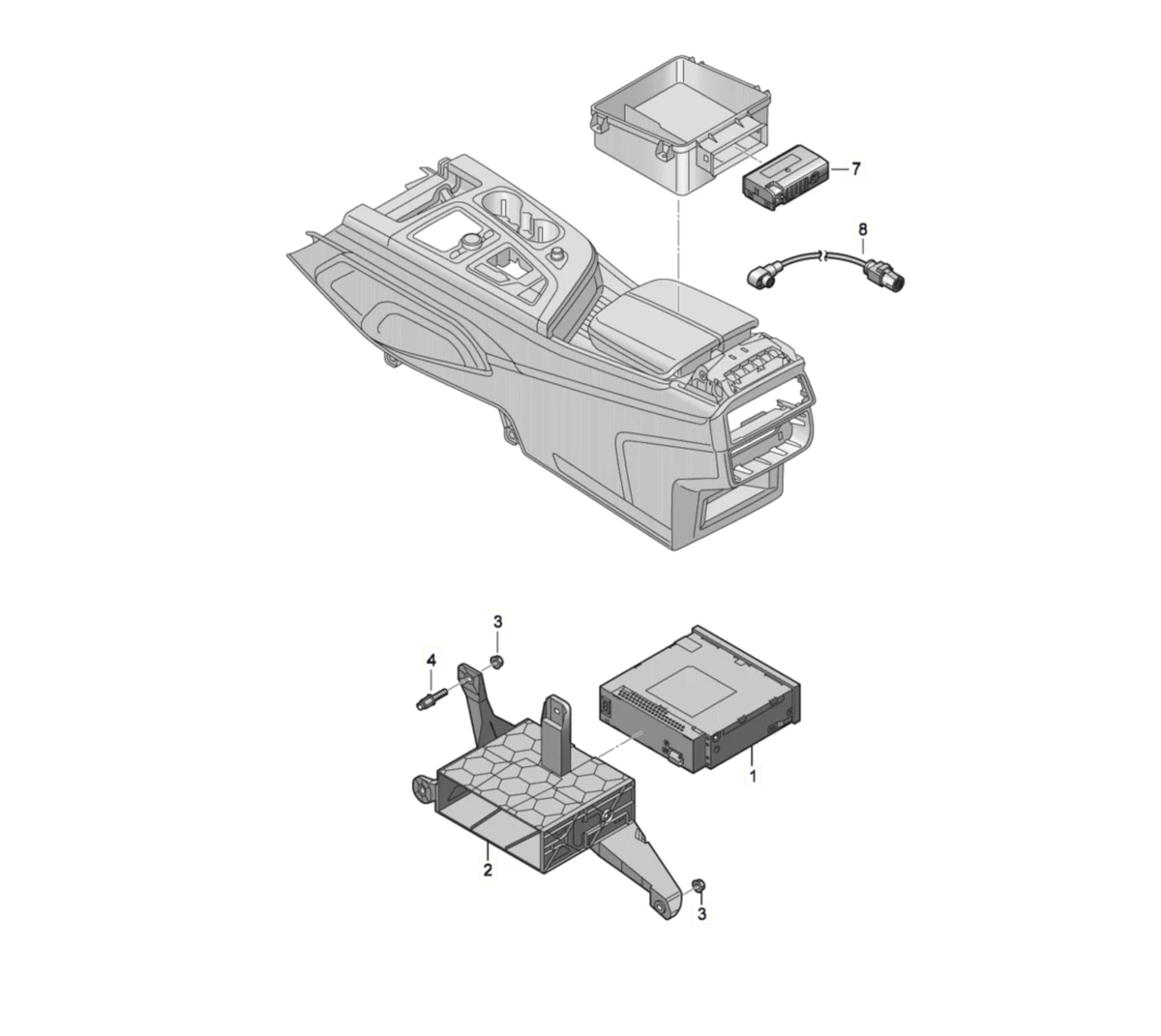 7
8
3
4
1
2
3