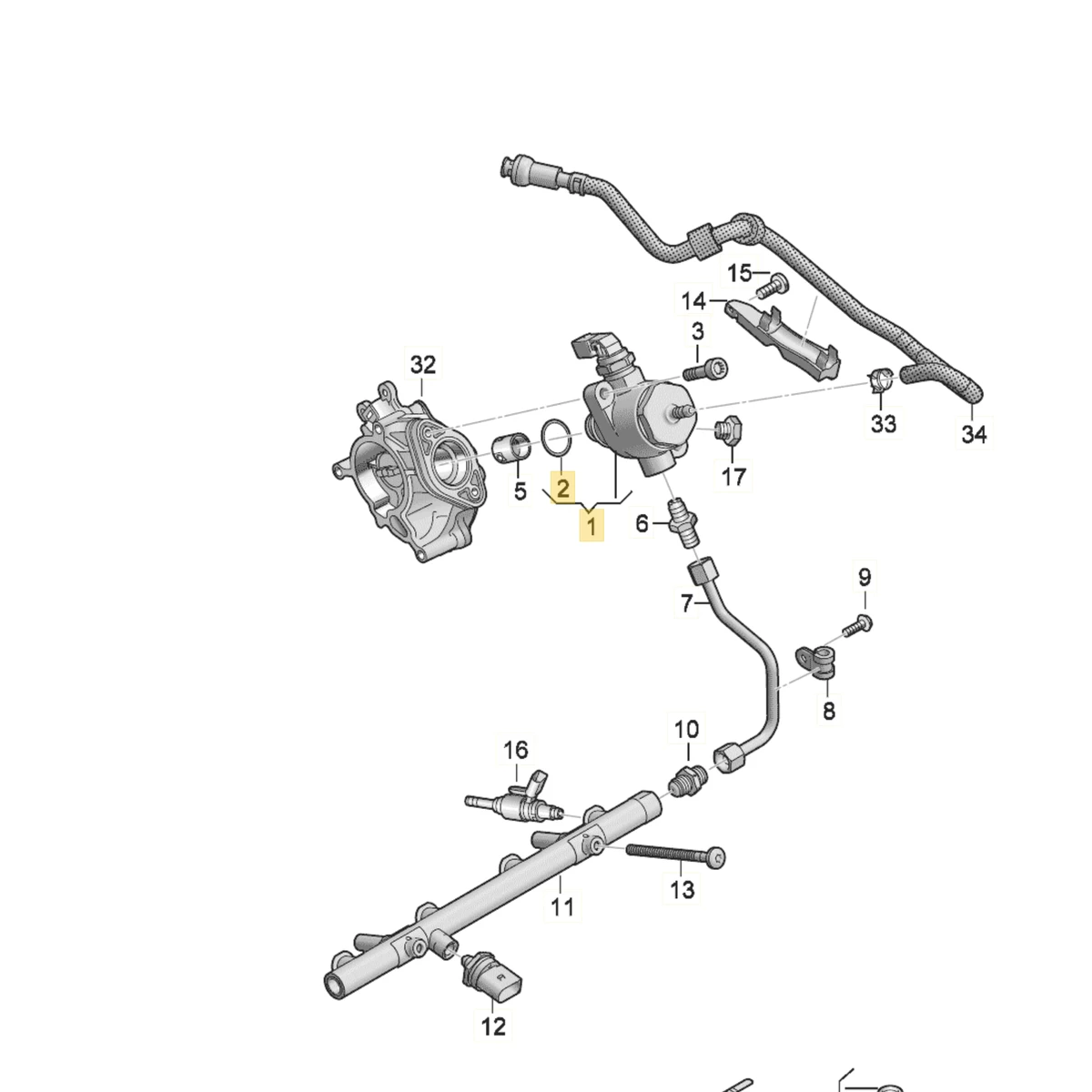 15
14
3
32
33
34
17
5
2
1
6
9
7
8
10
16
13
11
12