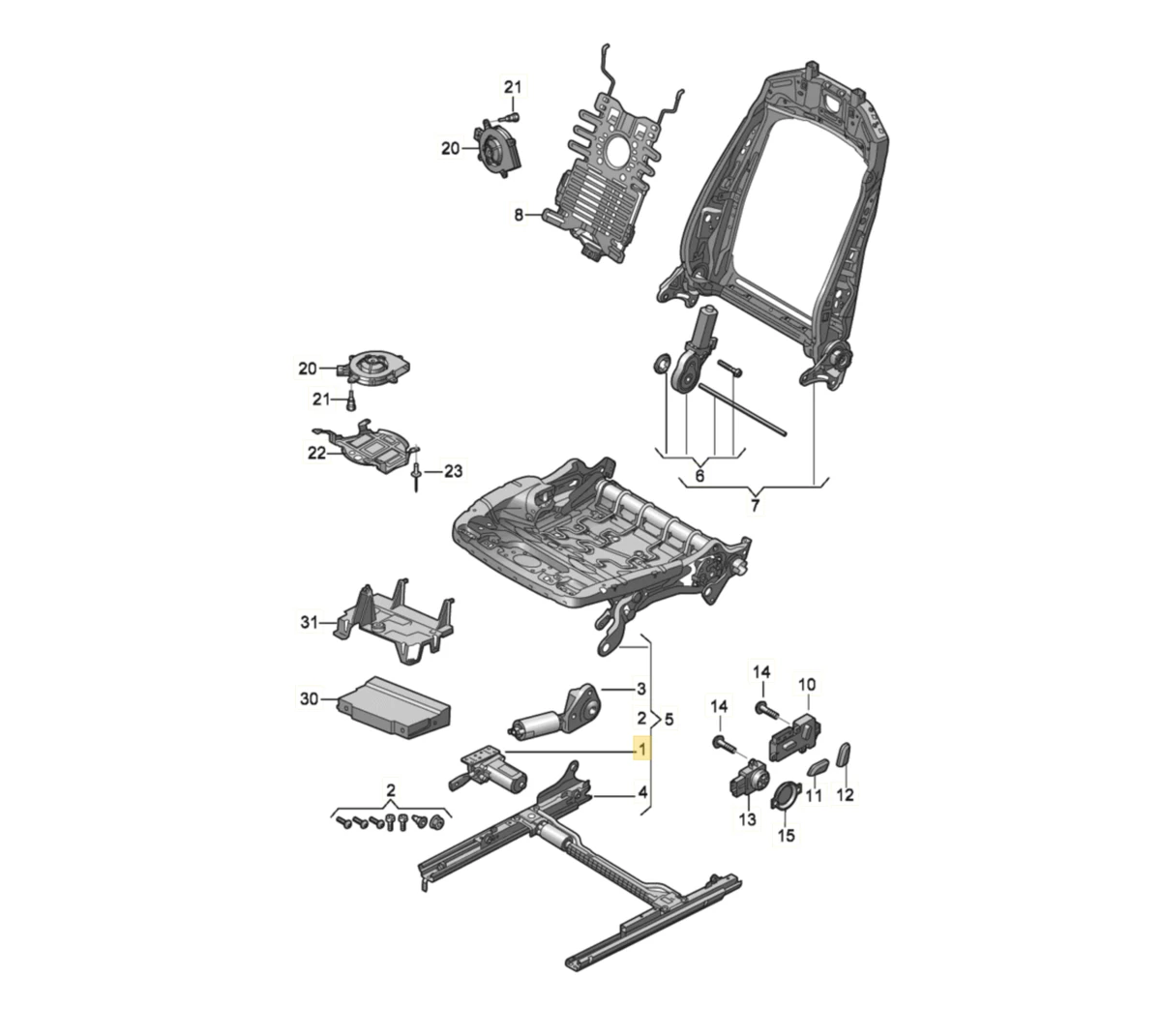 21
20
8
20
21
22
23
6
7
31
30
3
2
5
1
4
2
14
10
14
11
12
13
15