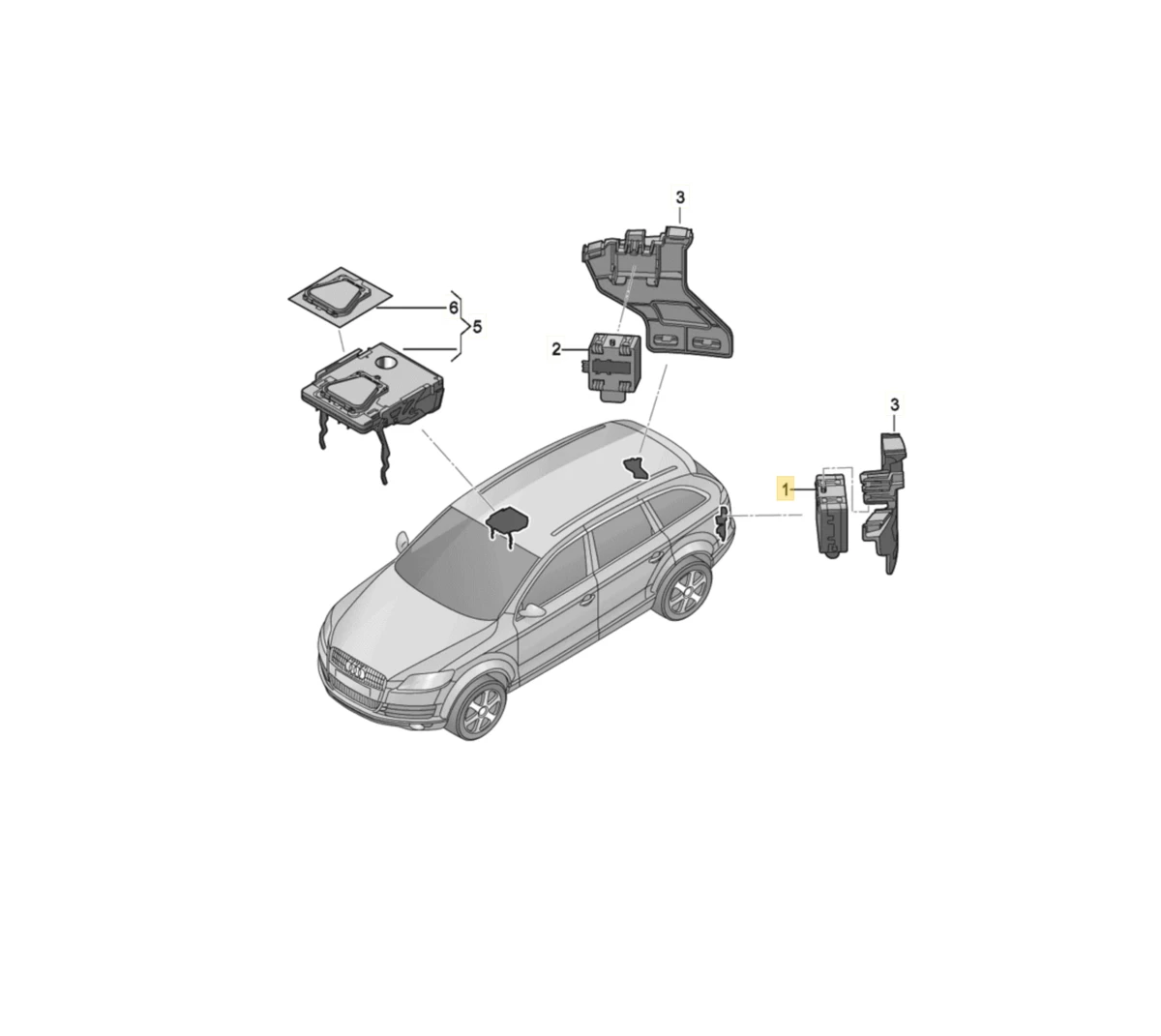 3
6
5
2
3
1