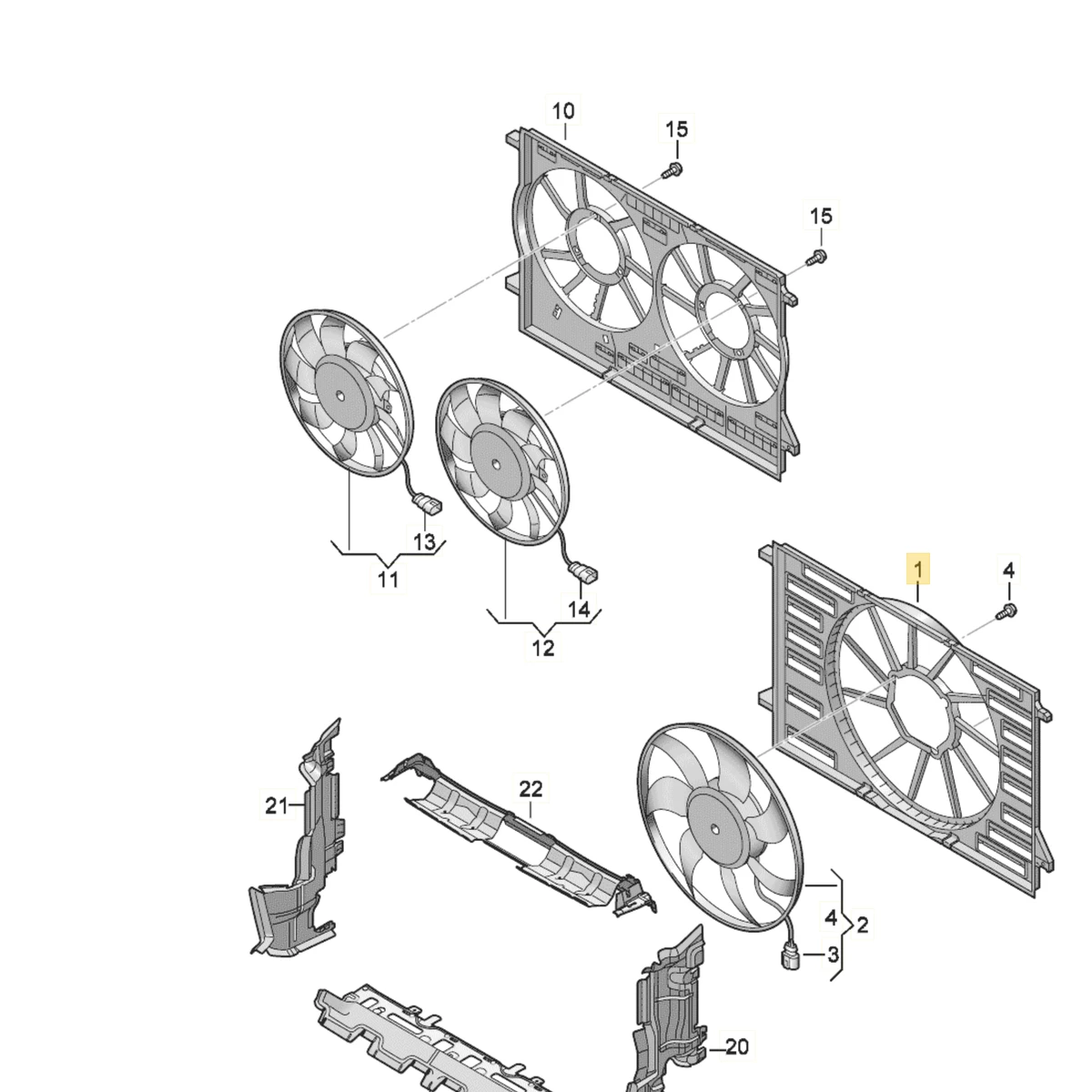 10
15
15
13
11
14
12
1
4
21
22
4
2
3
20