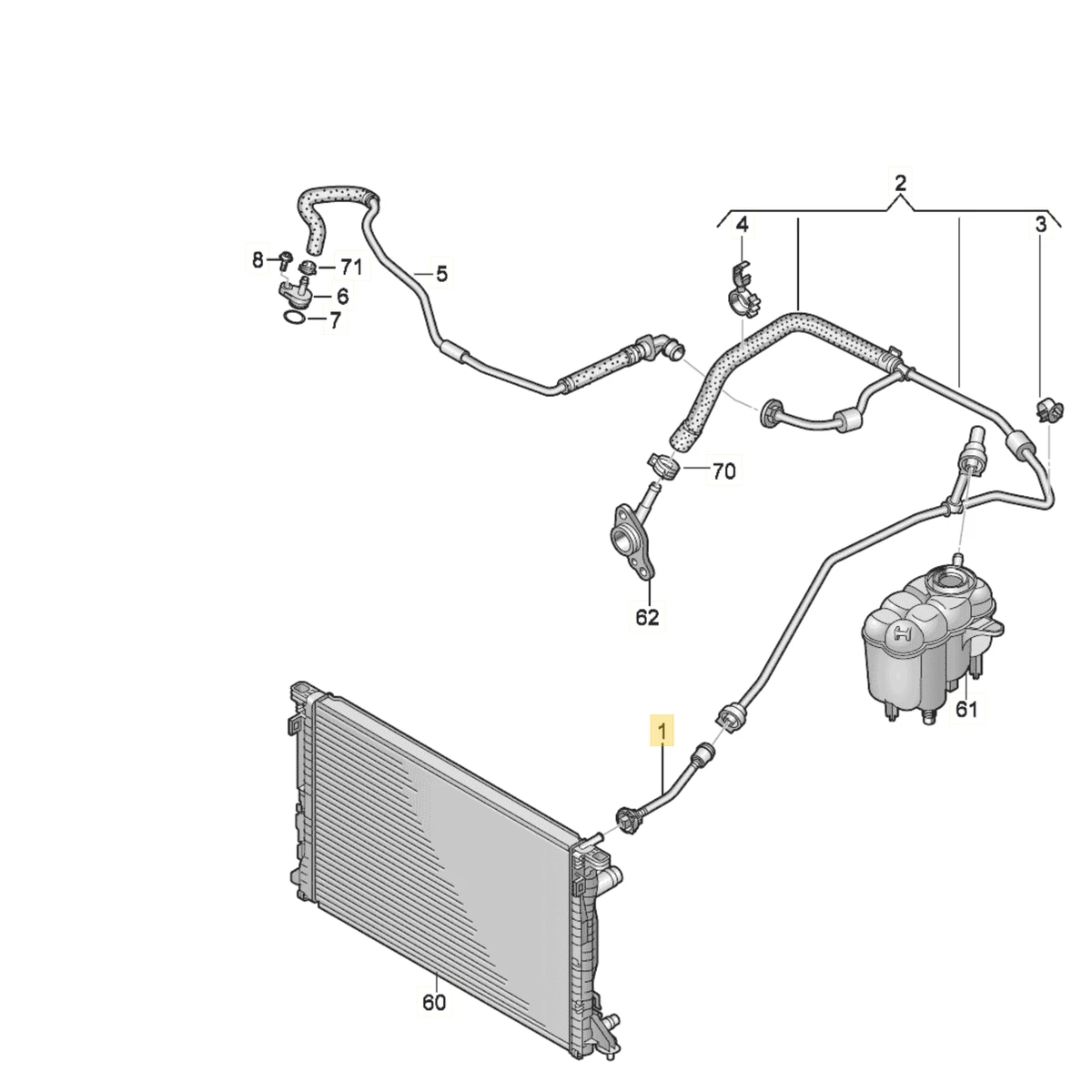 2
4
3
8
71
5
6
7
70
62
61
1
60