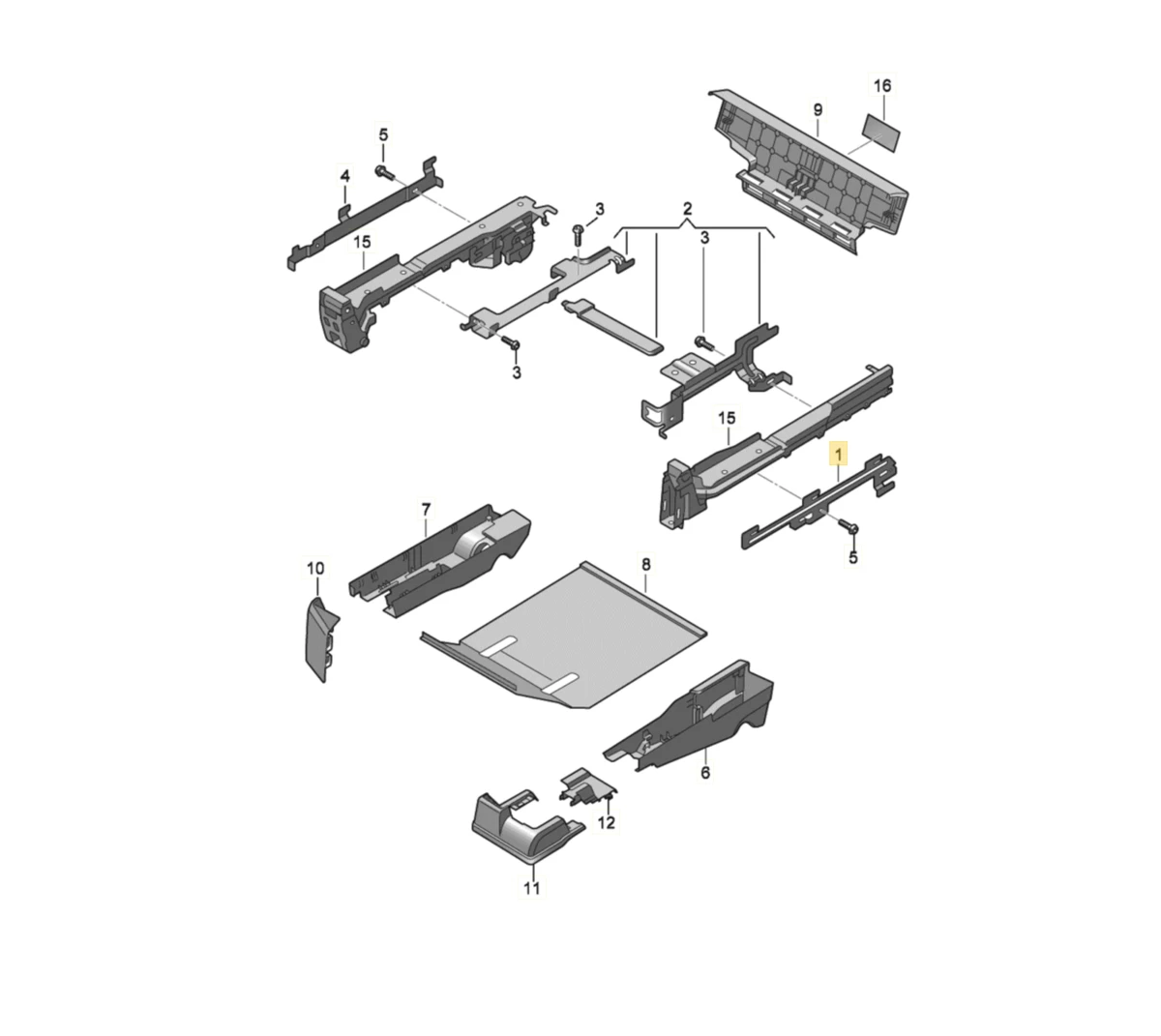 16
9
5
4
3
2
3
15
3
15
1
5
7
8
10
6
12
11