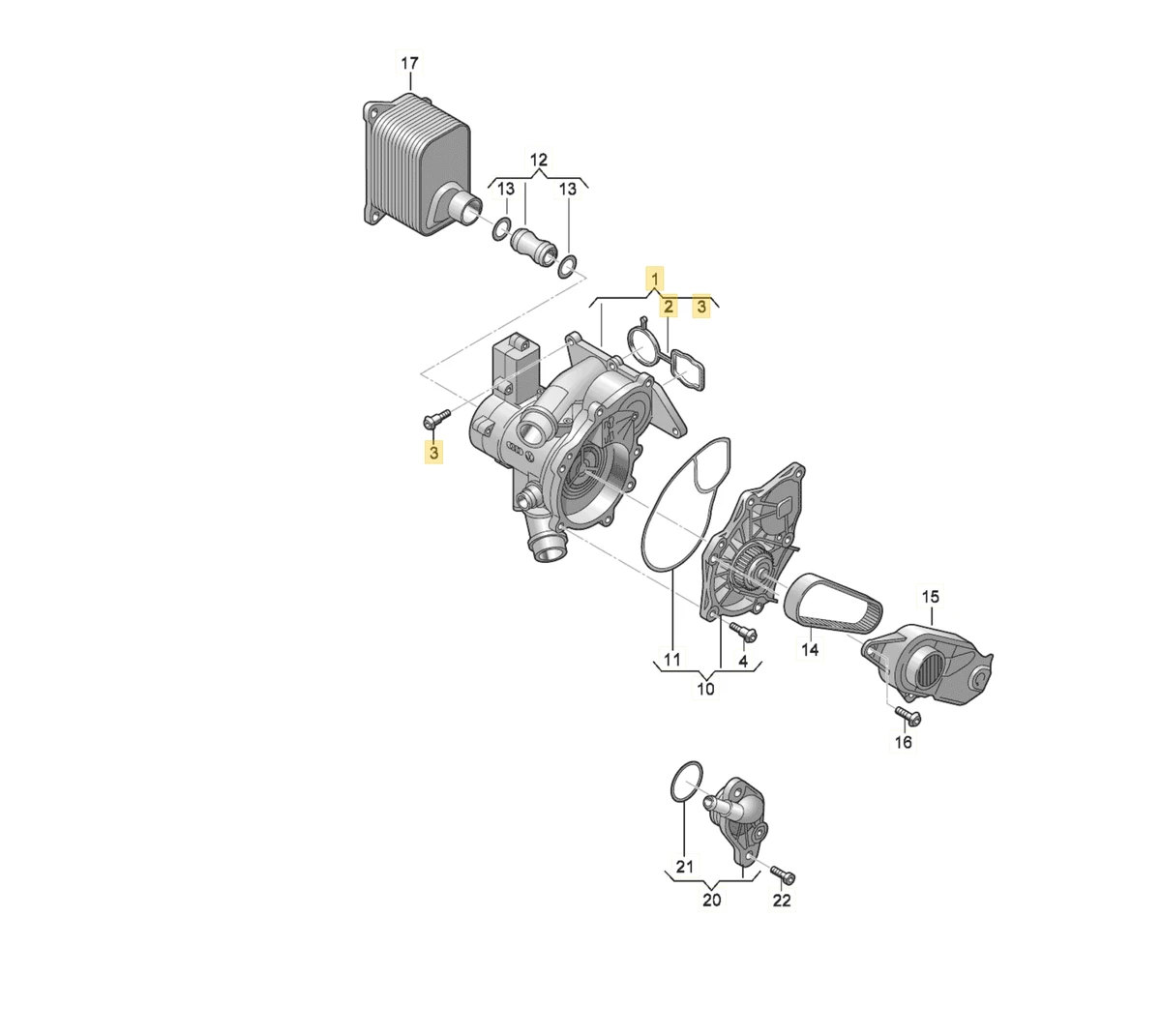 17

12

13

13

1

2

3

3

11

4

10

14

15

16

21

20

22