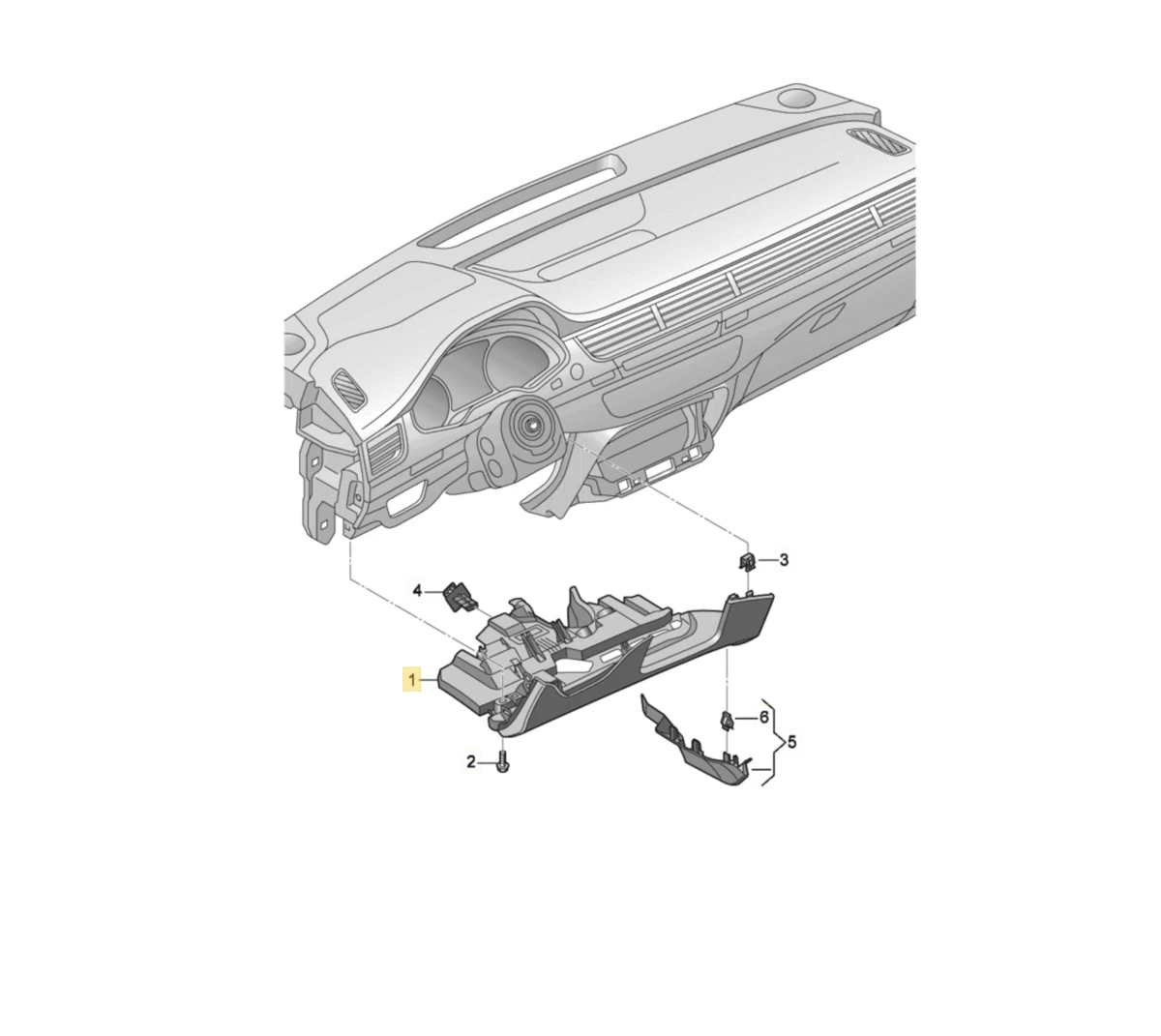 3
4
1
6
5
2