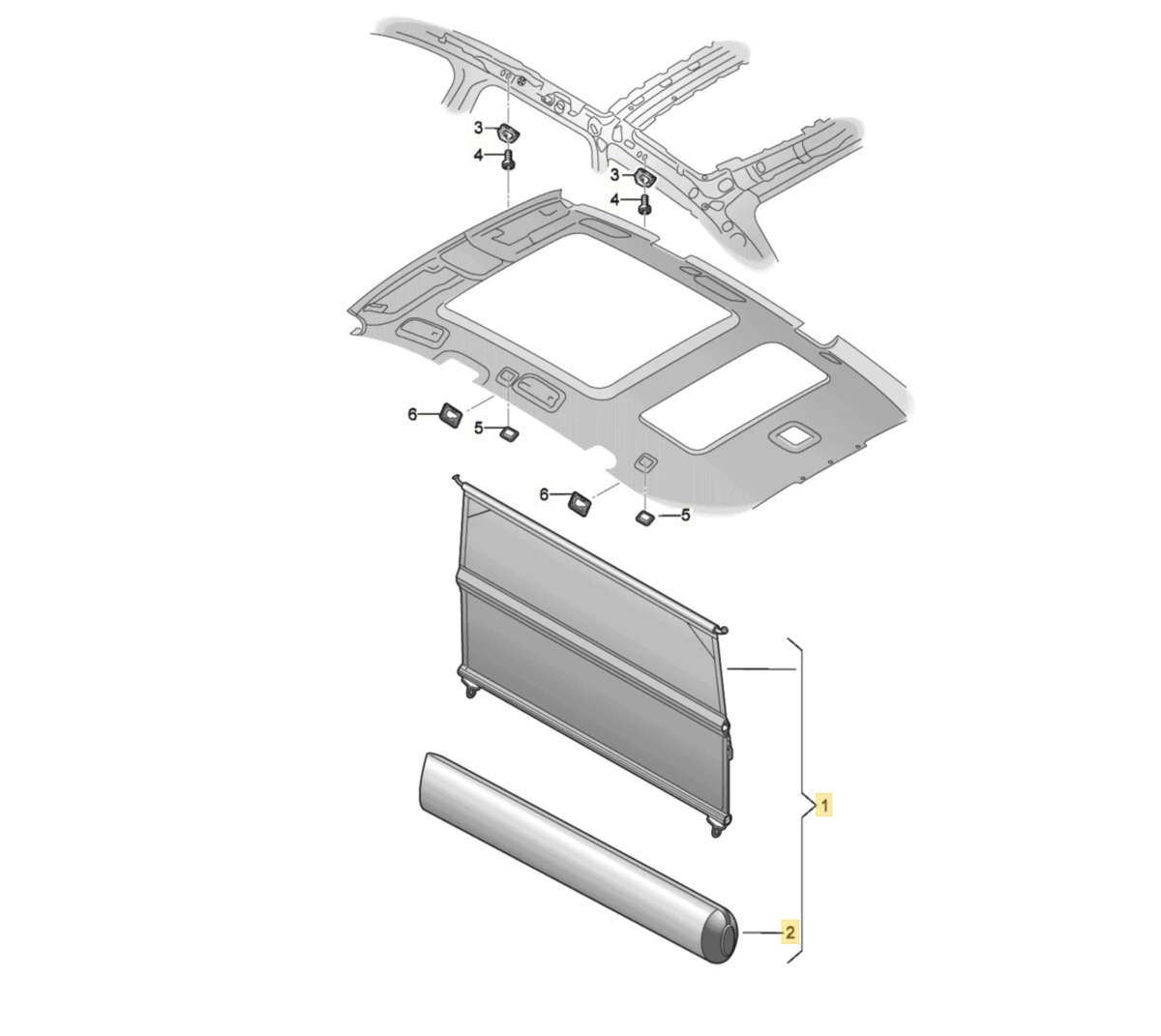 3
4
3
4
6
5
6
5
1
2