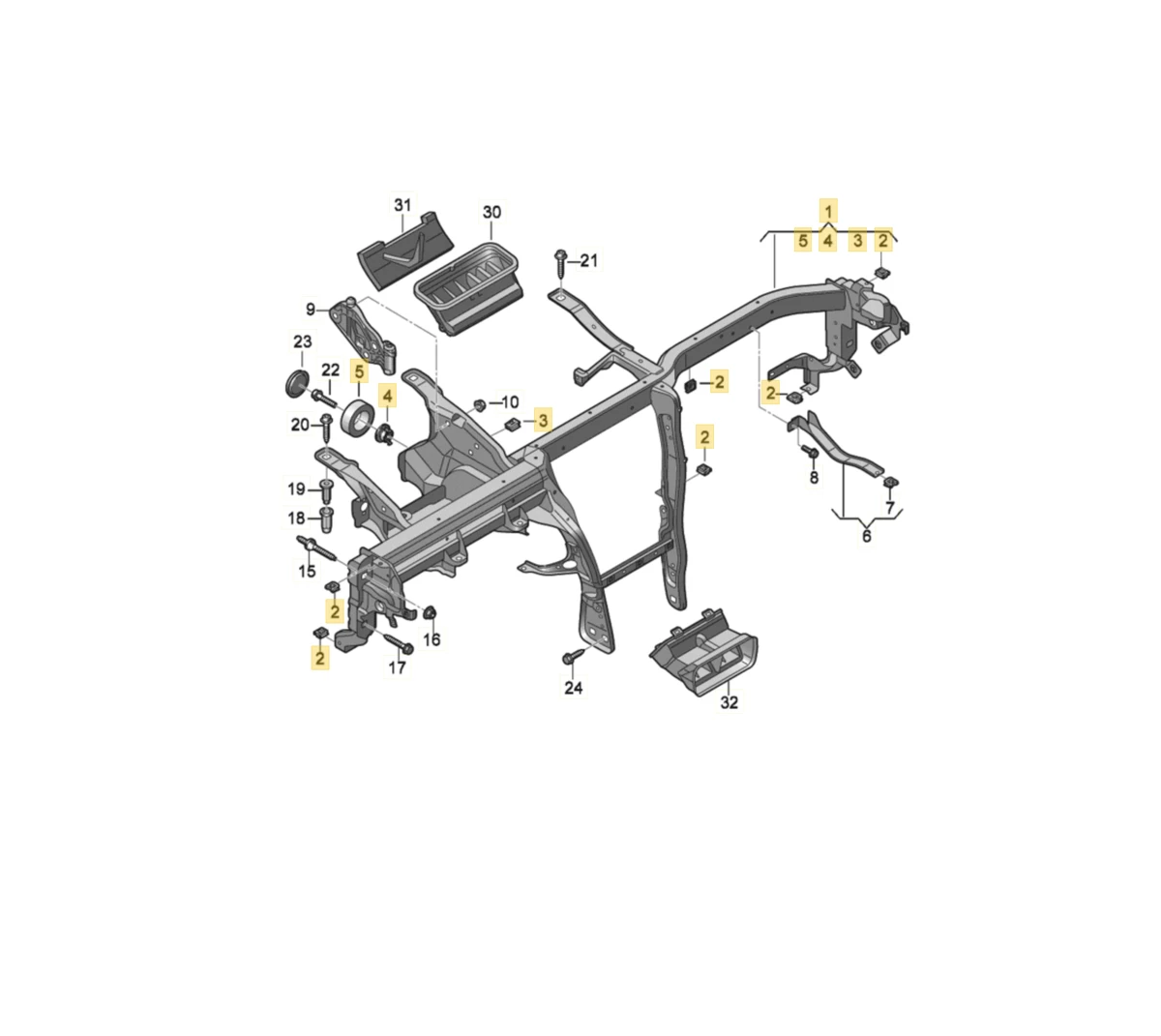 31
30
1
5 4 3 2
21
9
23
22
5
4
10
3
2
2
20
2
19
18
8
7
6
15
2
16
2
17
24
32