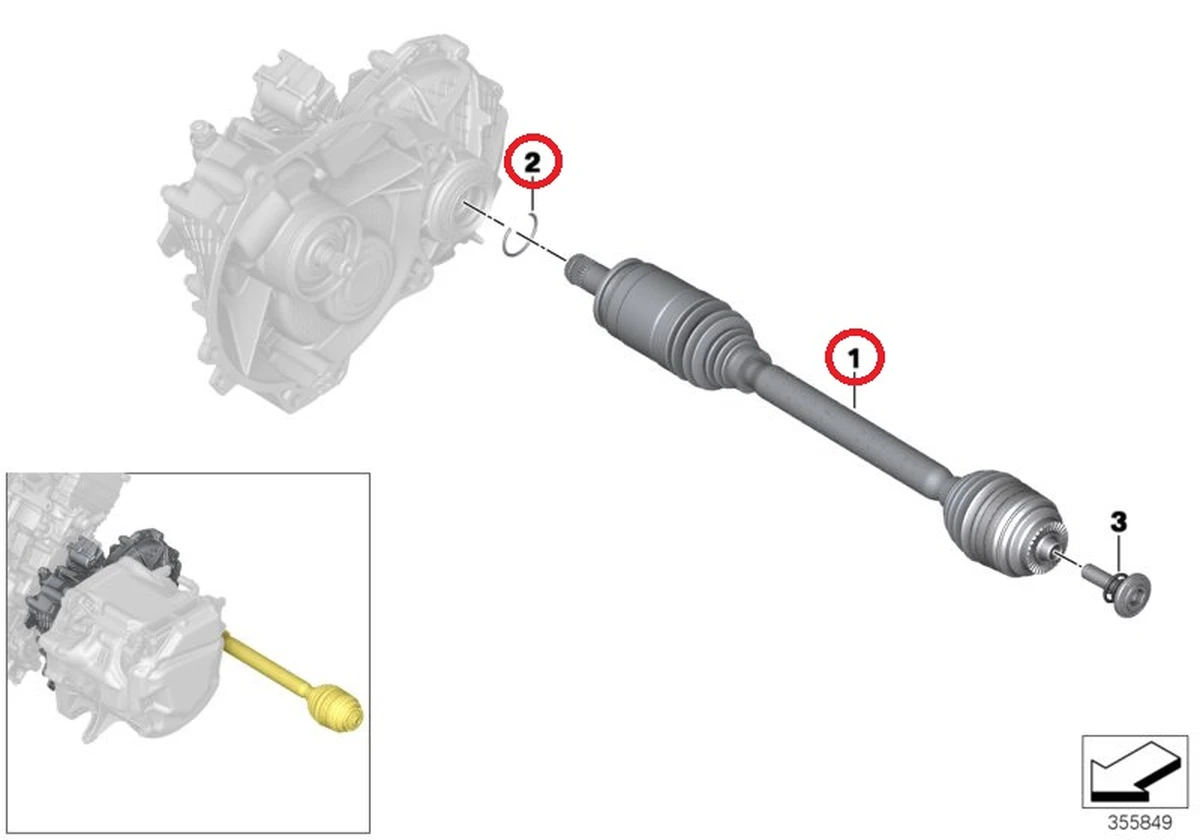 2
1
3
355849