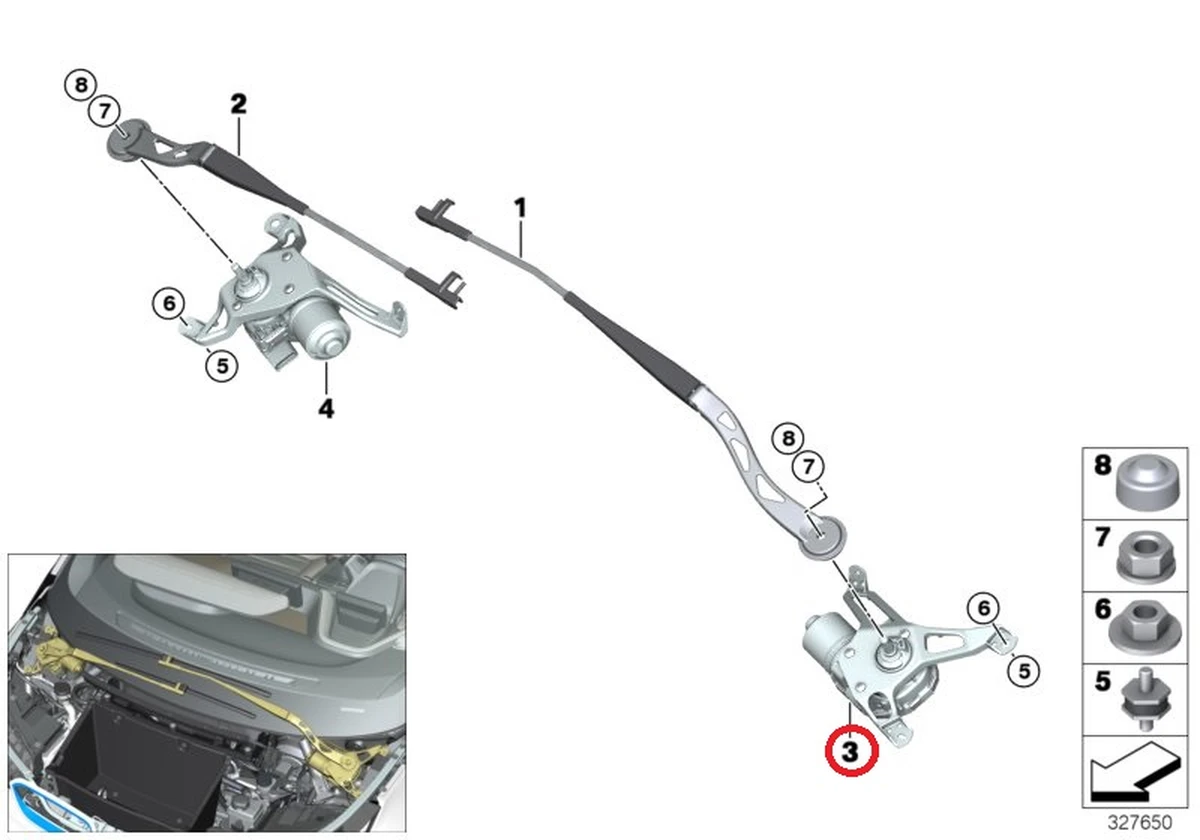 8
7
2
1
6
5
4
8
7
6
5
3
8
7
6
5
327650