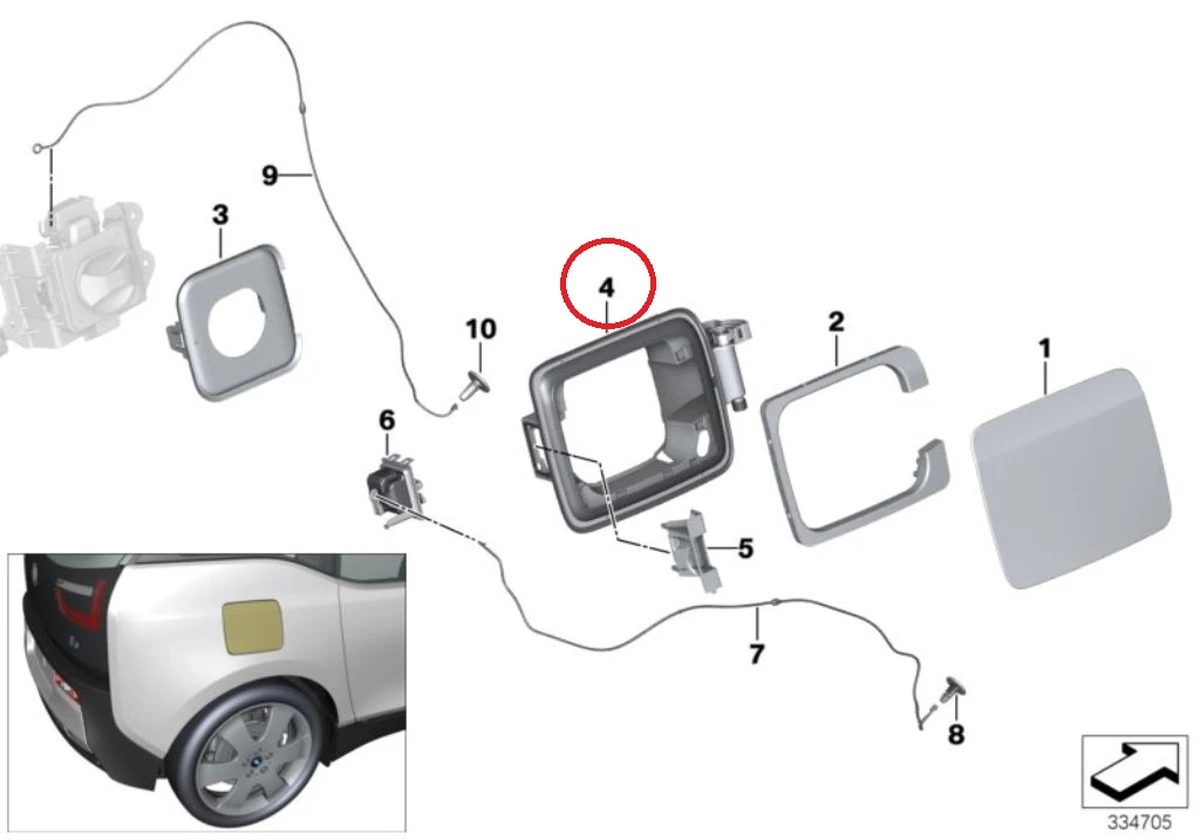 9
3
4
10
2
1
6
5
7
8
334705