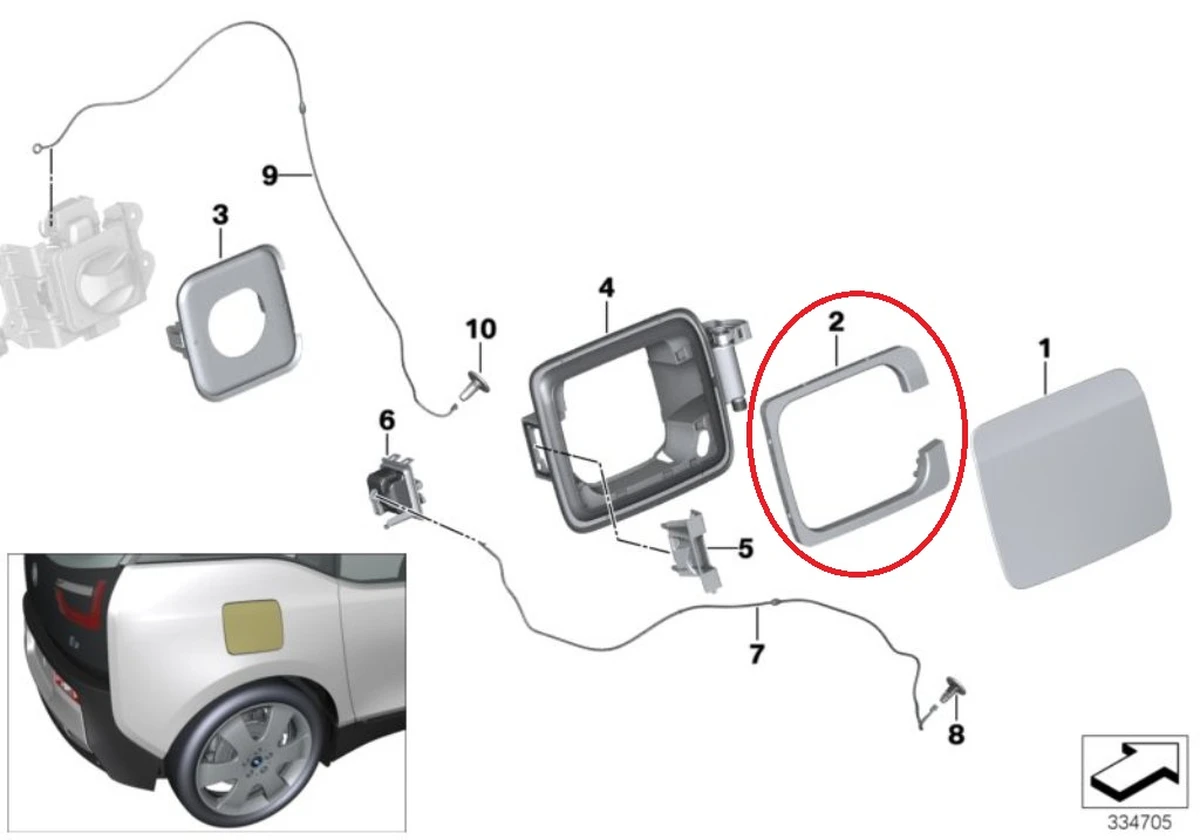 9
3
10
4
2
1
6
5
7
8
334705