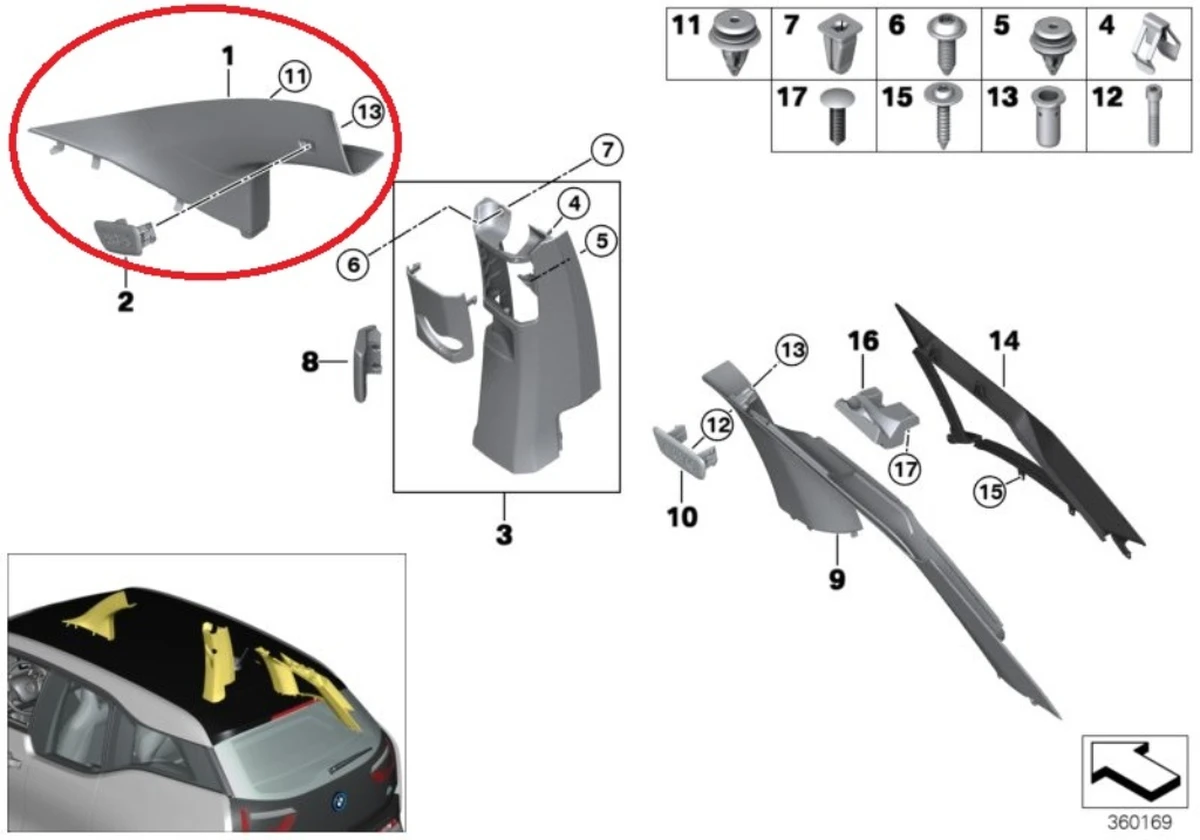 | 11 | 7 | 6 | 5 | 4 |
|---|---|---|---|---|
| | 17 | 15 | 13 | 12 |

1
11
13
2
7
4
5
6
8
3
13
16
14
12
17
15
10
9
360169