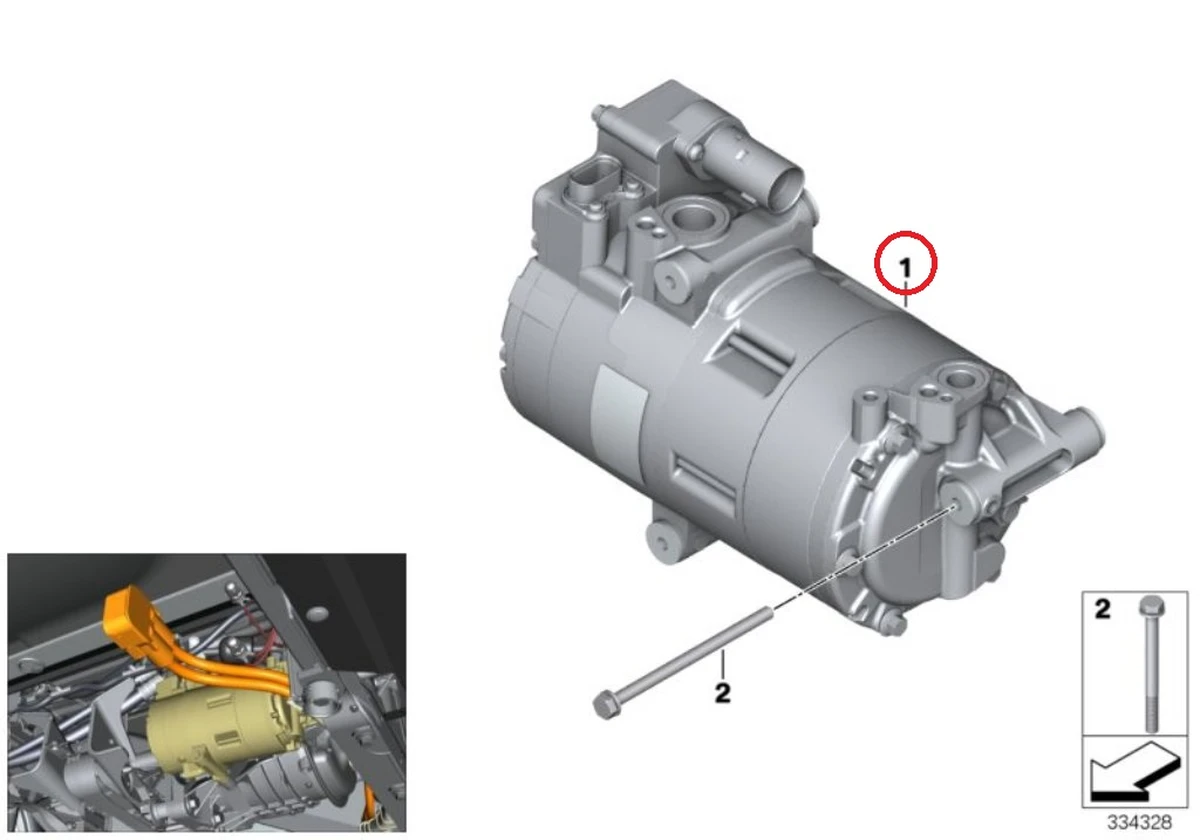 1

2

2

334328