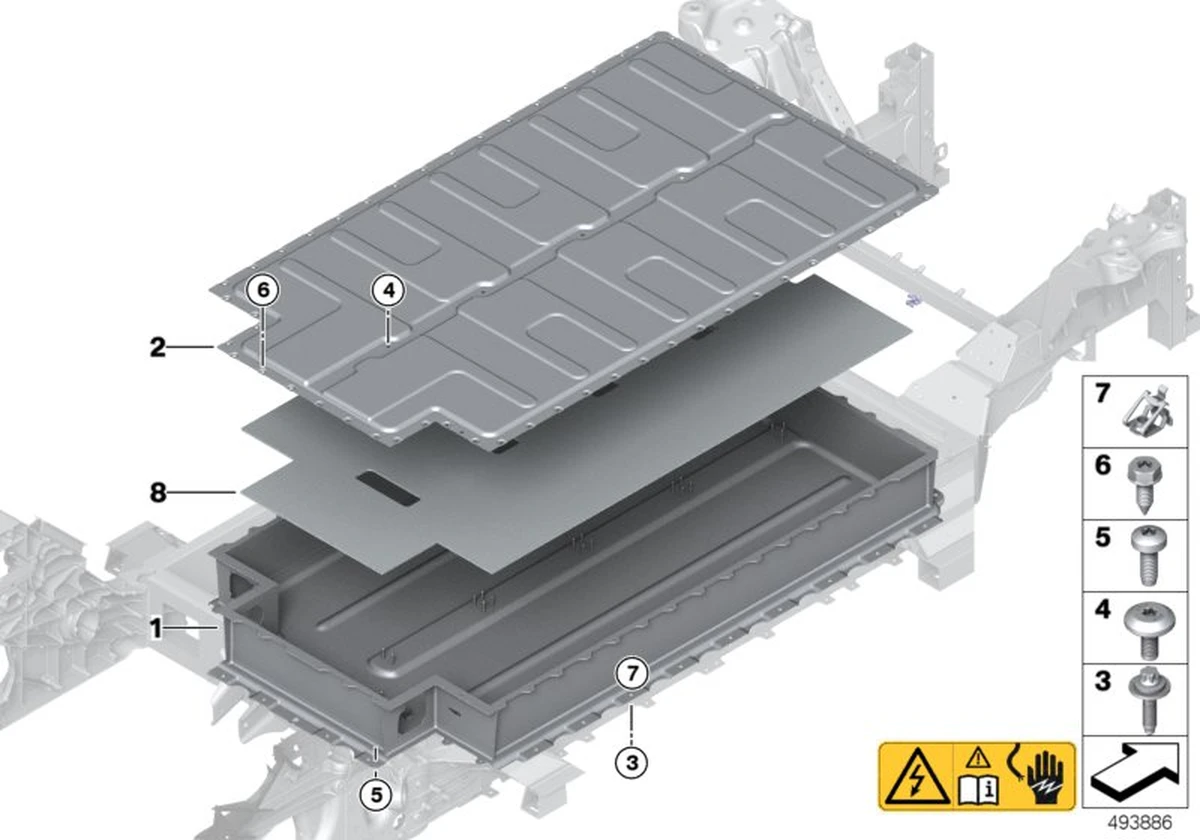 6
4
2
8
1
7
3
5
7
6
5
4
3
493886