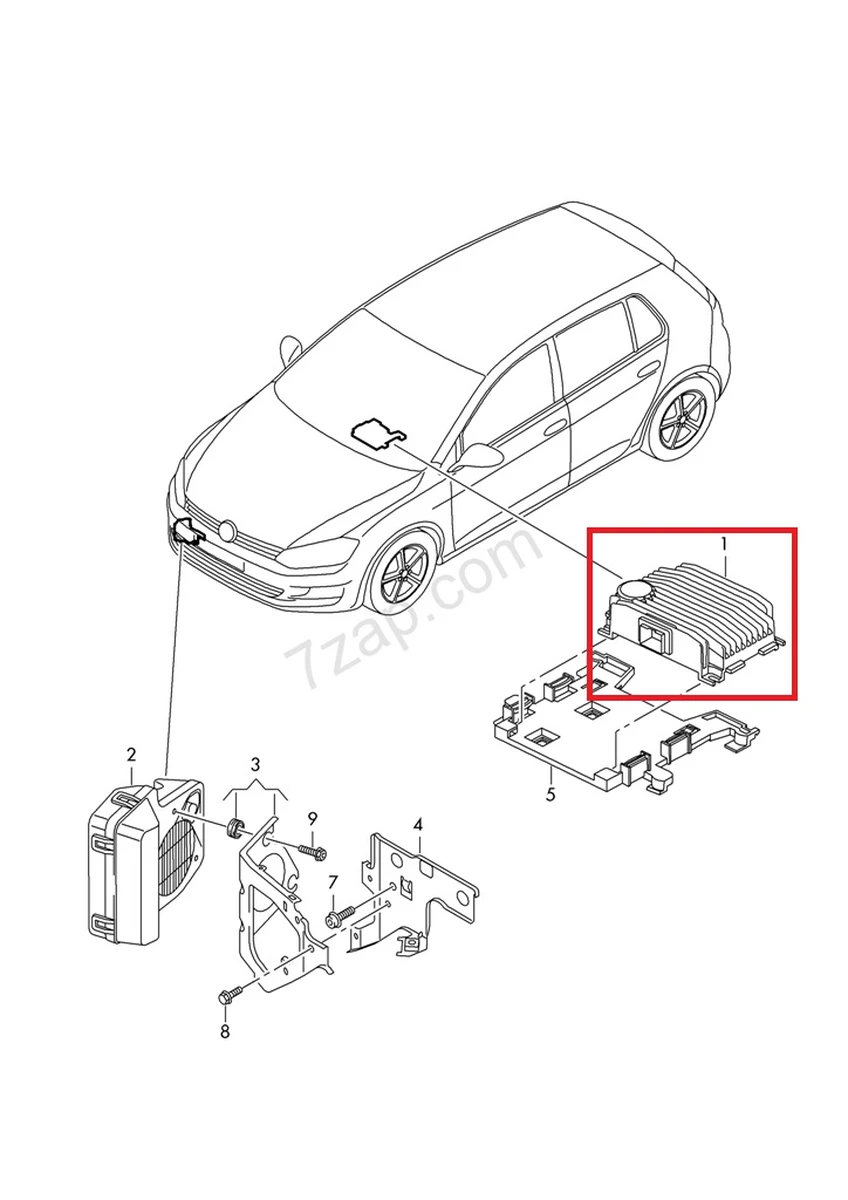 7zap.com

1

5

2

3

9

4

7

8