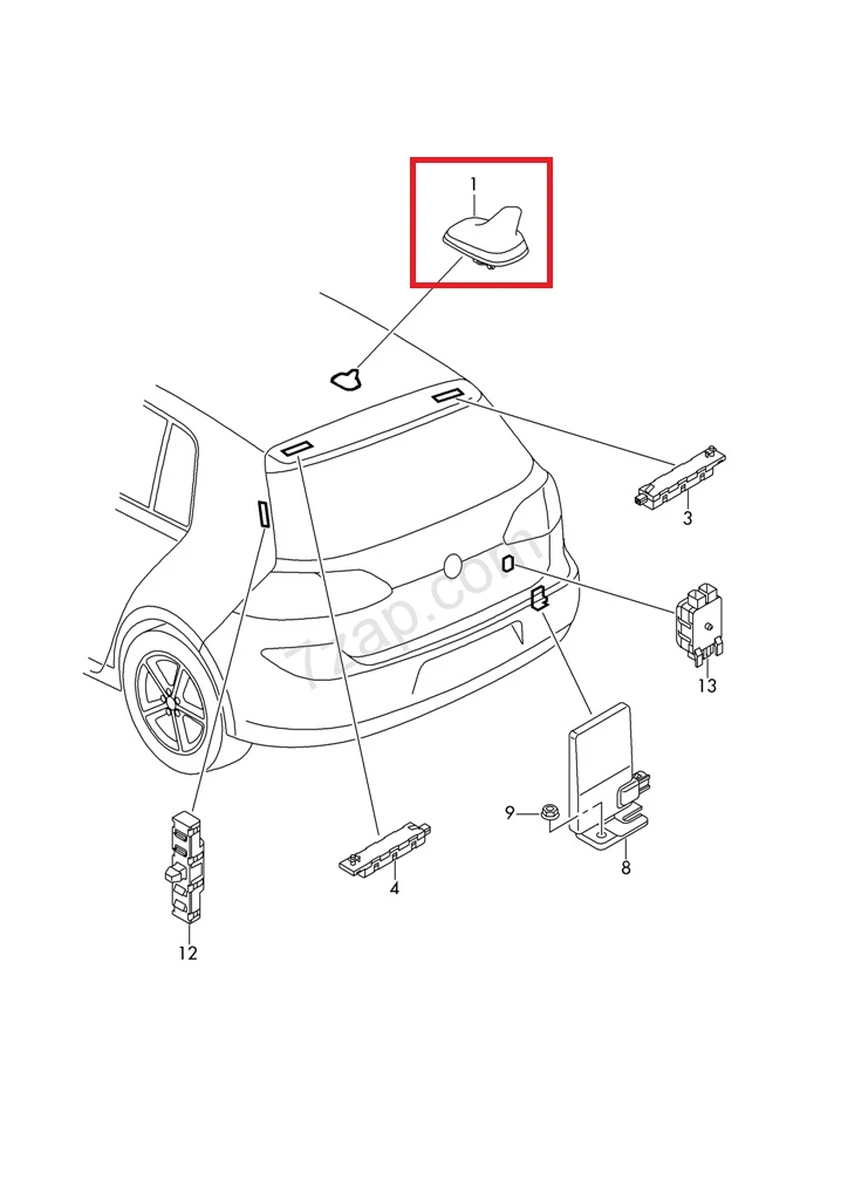 1
3
7zap.com
13
9
8
4
12