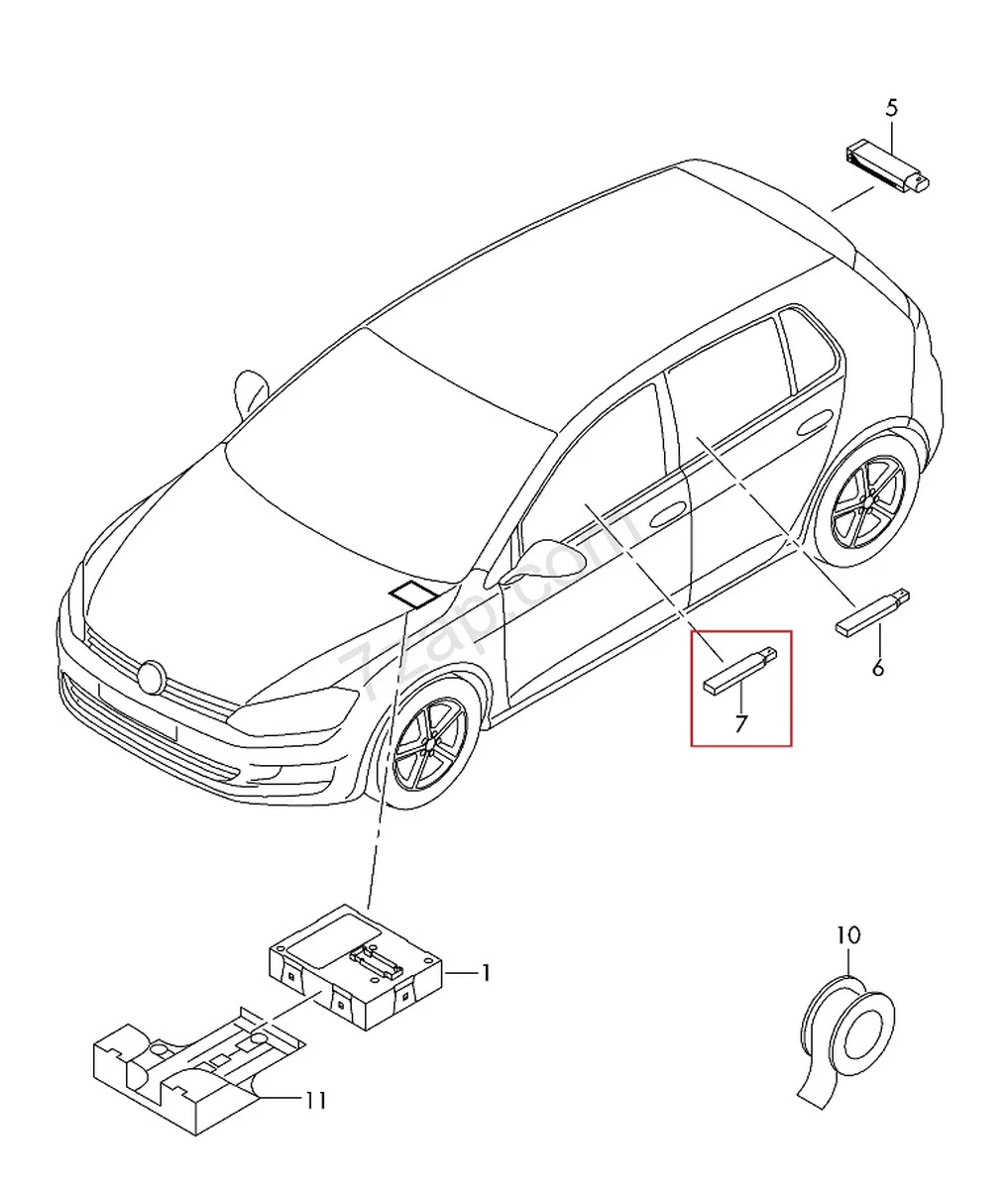 5

7zap.com

6

7

1

10

11