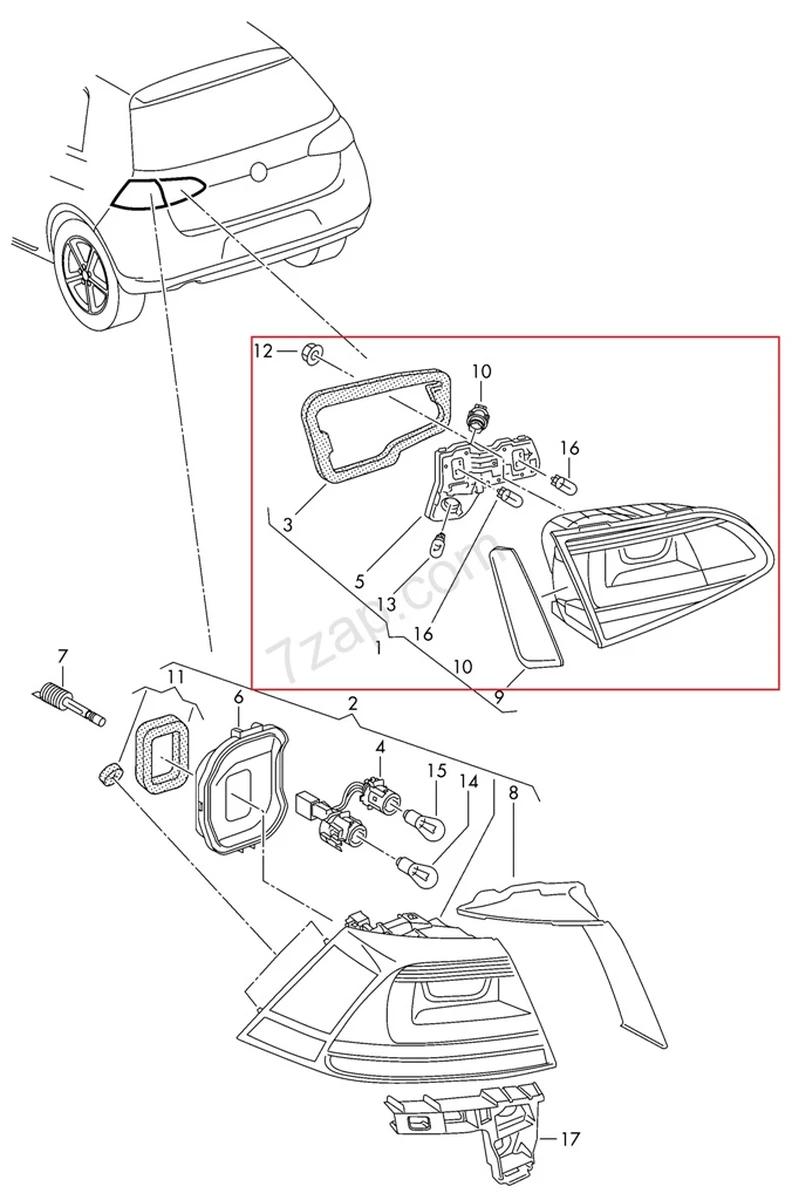 12
10
16
3
5
13
16
1
10
9
7zap.com
7
11
6
2
4
15
14
8
17