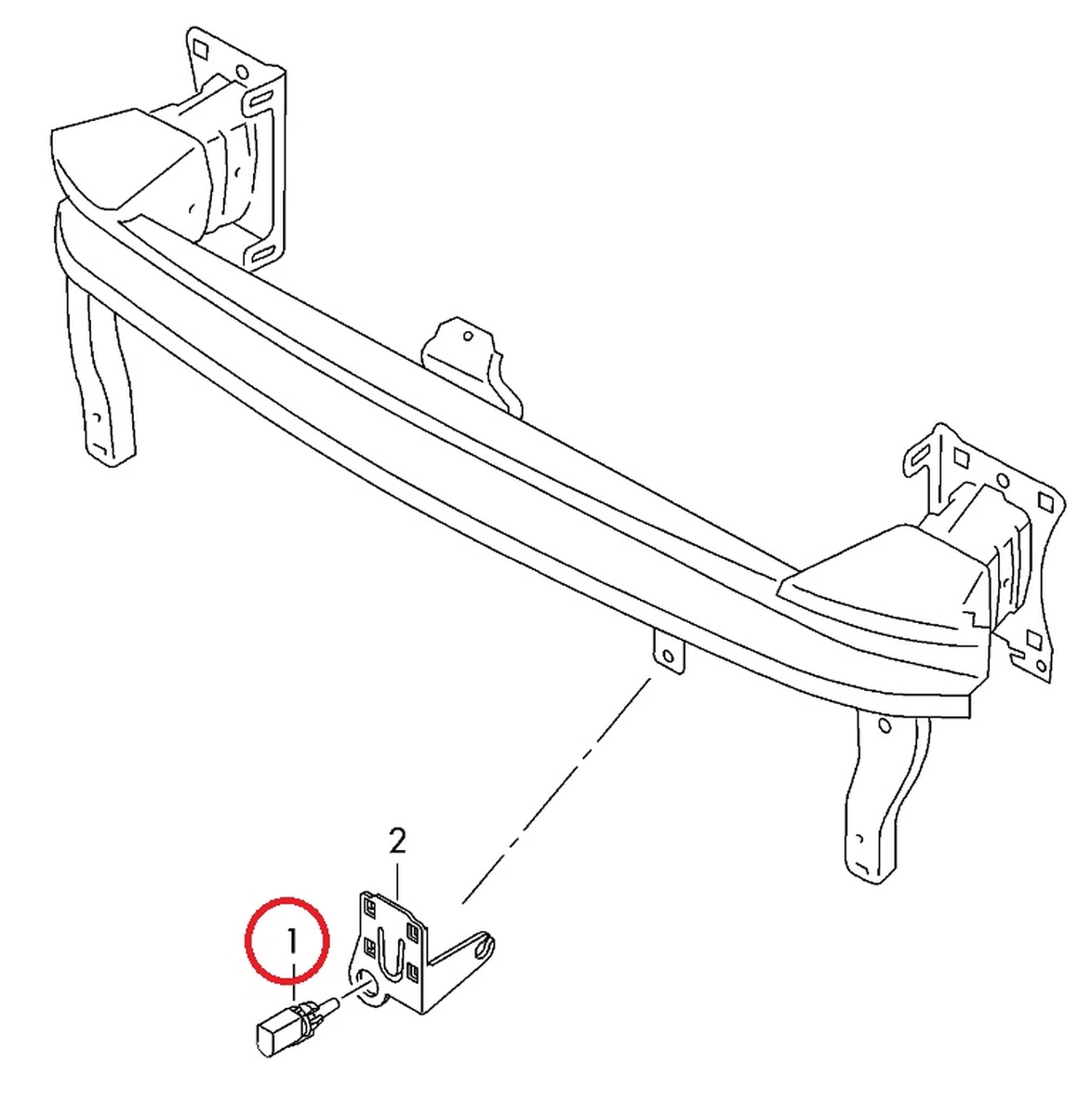 2

1